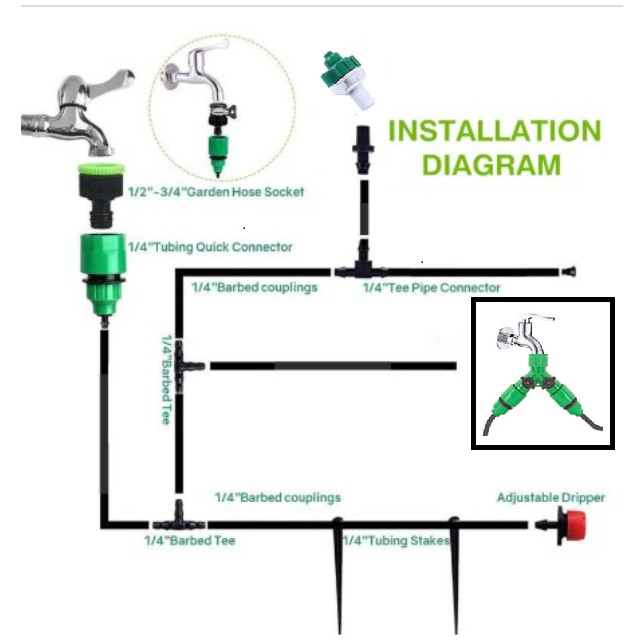 INSTALLATION DIAGRAM

1/2"-3/4"Garden Hose Socket

1/4"Tubing Quick Connector

1/4"Barbed couplings

1/4"Tee Pipe Connector

1/4"Barbed Tee

1/4"Barbed couplings

Adjustable Dripper

1/4"Barbed Tee

1/4"Tubing Stakes