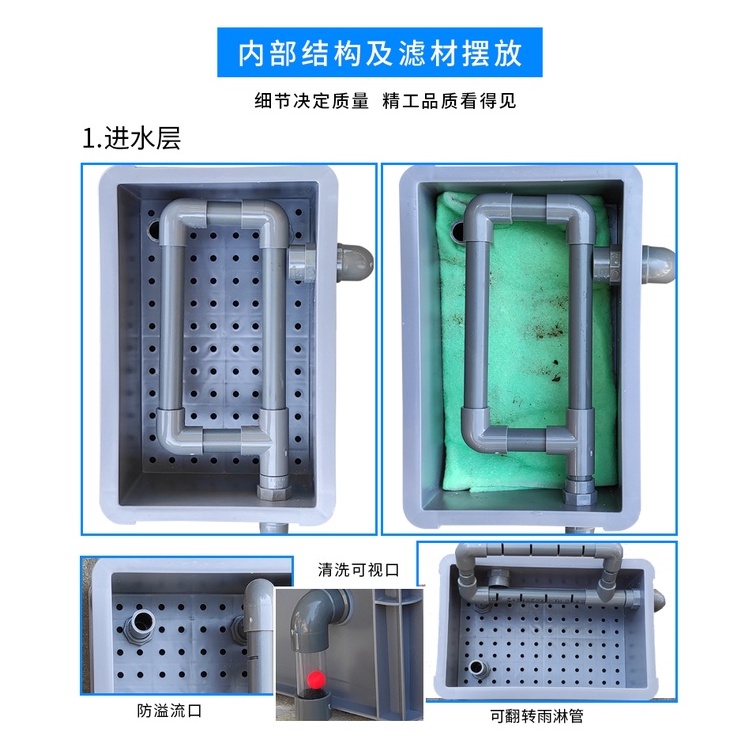 内部结构及滤材摆放

细节决定质量 精工品质看得见

1.进水层

清洗可视口

防溢流口

可翻转雨淋管