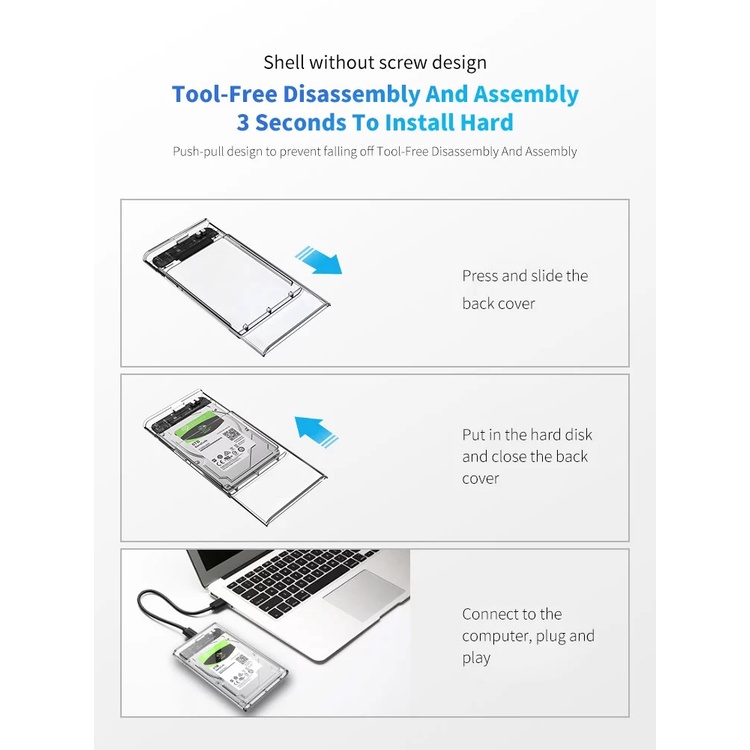 Shell without screw design

Tool-Free Disassembly And Assembly
3 Seconds To Install Hard

Push-pull design to prevent falling off Tool-Free Disassembly And Assembly

Press and slide the back cover

Put in the hard disk and close the back cover

Connect to the computer, plug and play