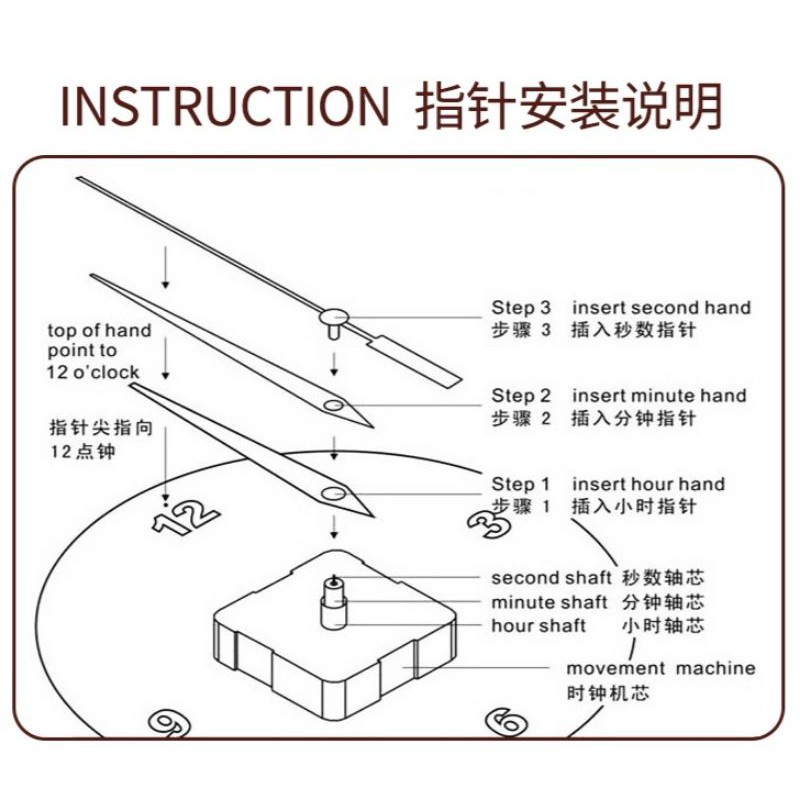 INSTRUCTION 指针安装说明

top of hand point to 12 o'clock

指针尖指向 12点钟

Step 3 insert second hand
步骤 3 插入秒数指针

Step 2 insert minute hand
步骤 2 插入分钟指针

Step 1 insert hour hand
步骤 1 插入小时指针

12

3

second shaft 秒数轴芯
minute shaft 分钟轴芯
hour shaft 小时轴芯

movement machine
时钟机芯

9

6