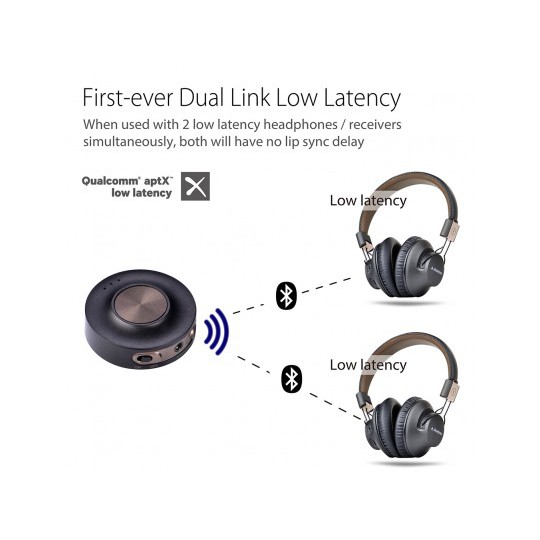 First-ever Dual Link Low Latency

When used with 2 low latency headphones / receivers simultaneously, both will have no lip sync delay

Qualcomm® aptX™ low latency

Low latency

Low latency