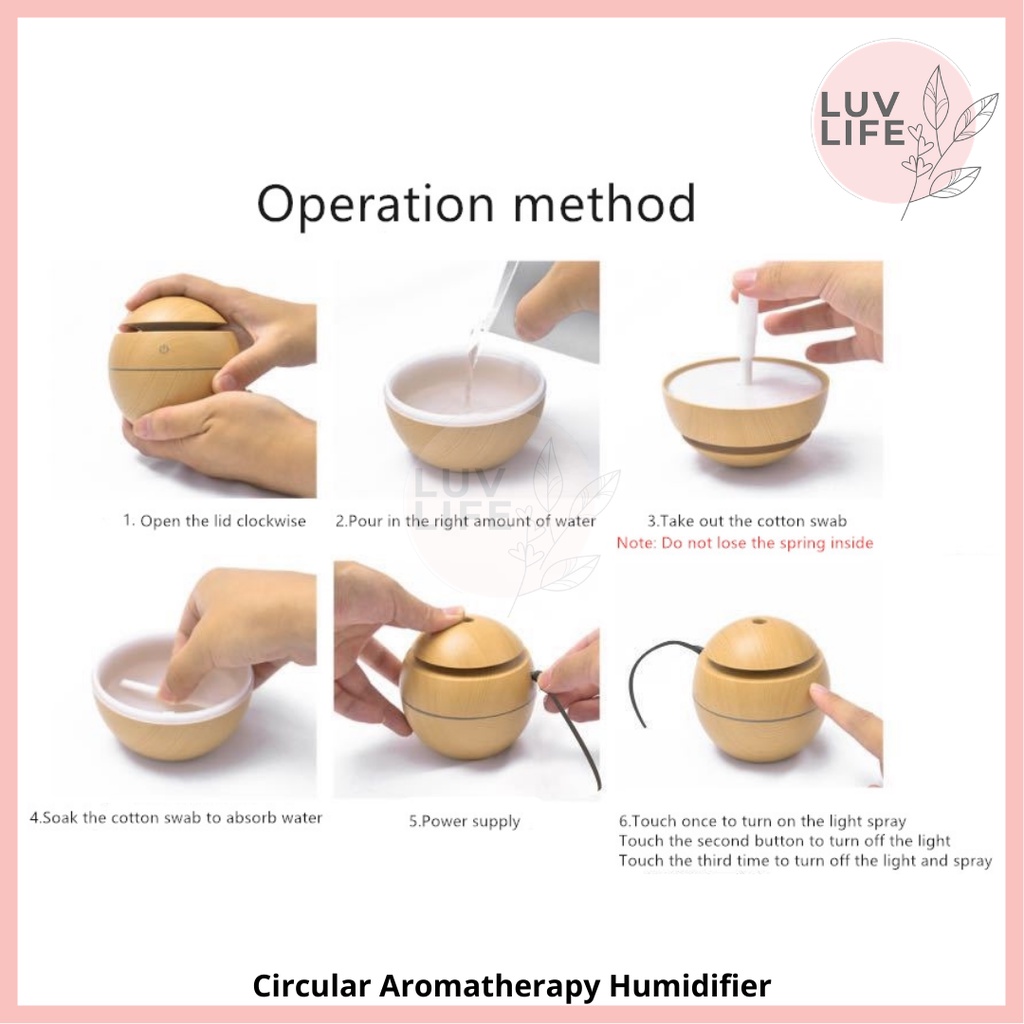 LUV LIFE

Operation method

1. Open the lid clockwise

2.Pour in the right amount of water

LUV LIFE

3.Take out the cotton swab
Note: Do not lose the spring inside

4.Soak the cotton swab to absorb water

5.Power supply

6.Touch once to turn on the light spray
Touch the second button to turn off the light
Touch the third time to turn off the light and spray

Circular Aromatherapy Humidifier