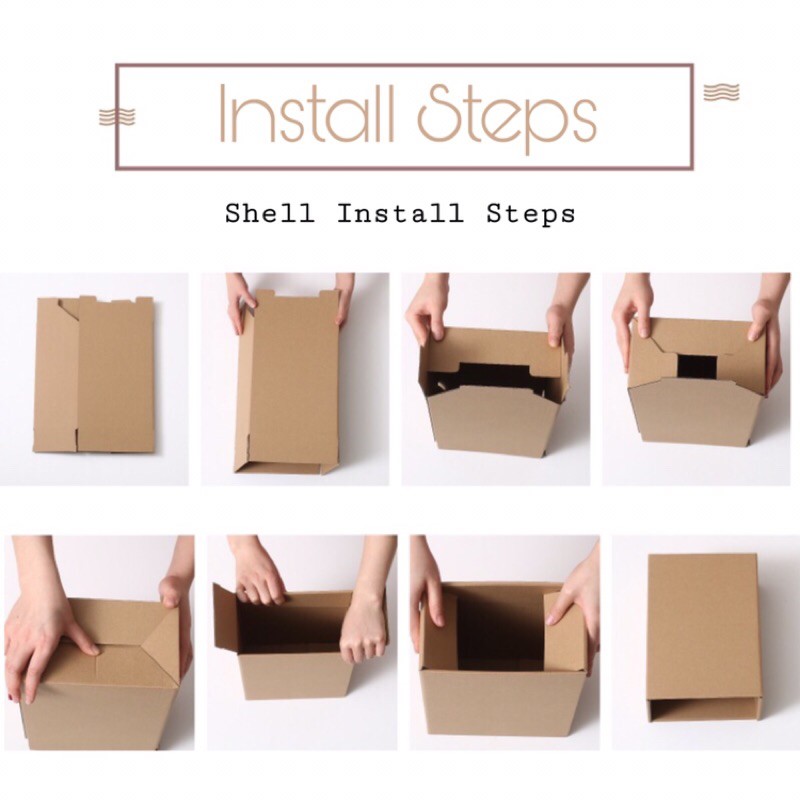 Install Steps

Shell Install Steps