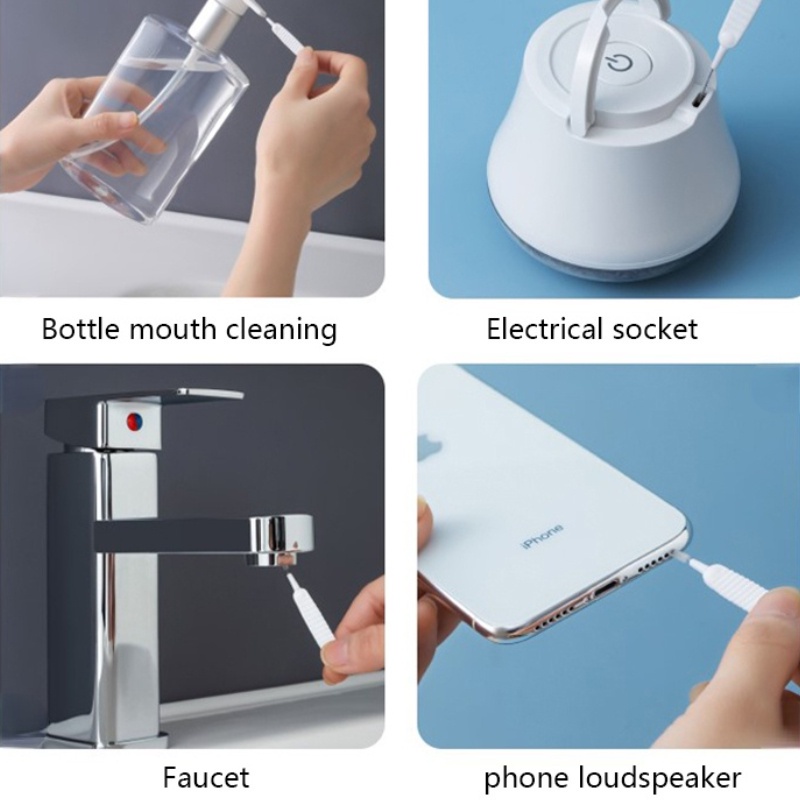 Bottle mouth cleaning

Electrical socket

iPhone

Faucet

phone loudspeaker