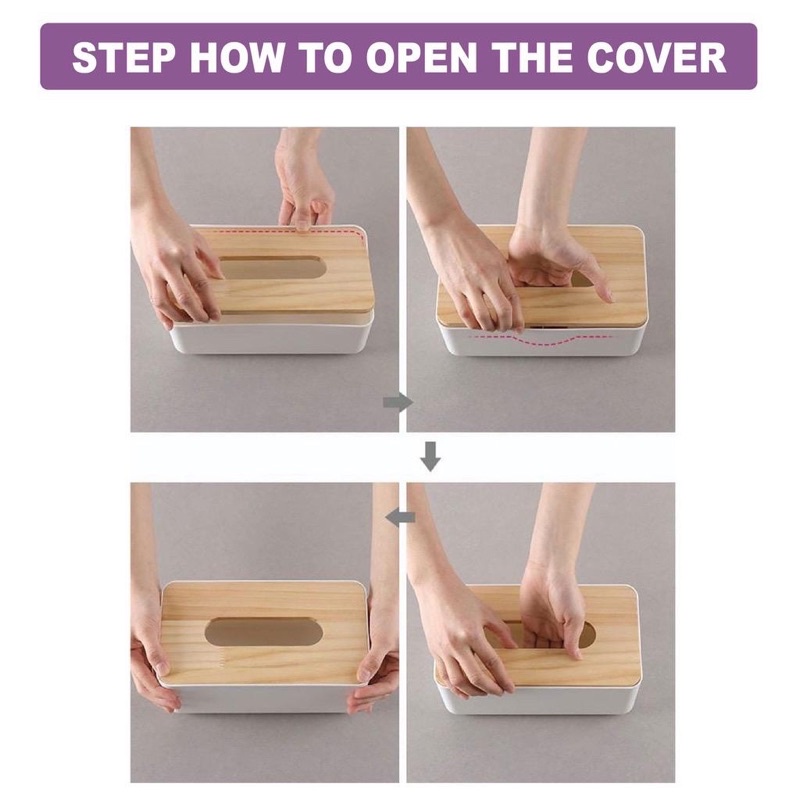 STEP HOW TO OPEN THE COVER