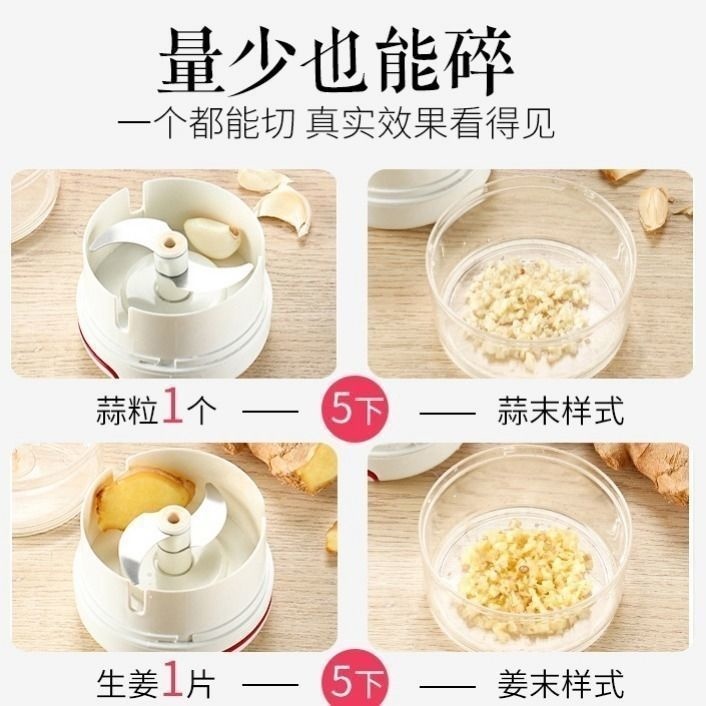 量少也能碎
一个都能切 真实效果看得见

蒜粒1个 —— 5下 —— 蒜末样式

生姜1片 —— 5下 —— 姜末样式