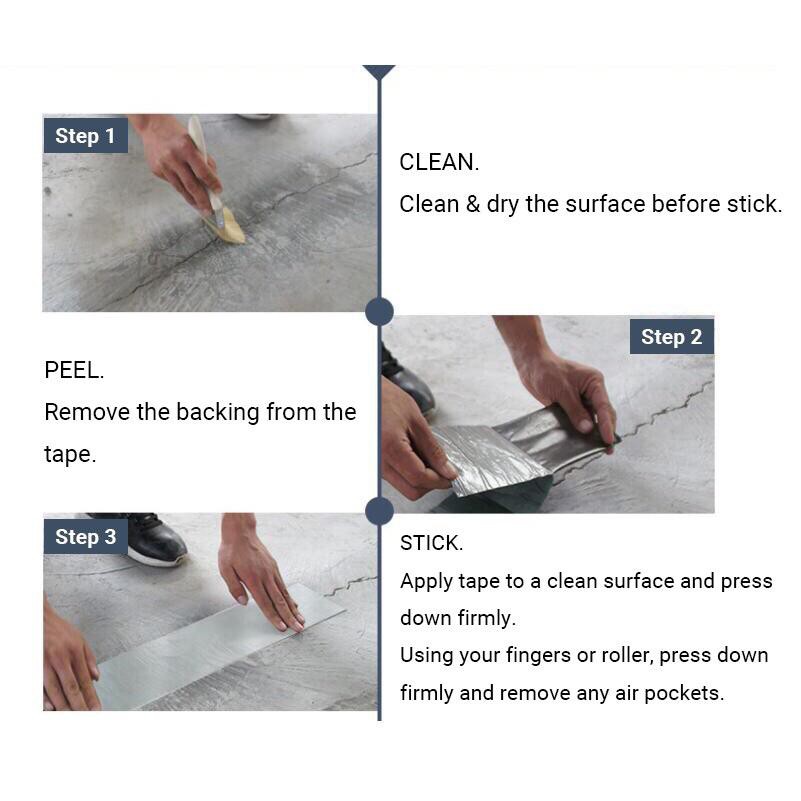 Step 1

CLEAN.
Clean & dry the surface before stick.

Step 2

PEEL.
Remove the backing from the tape.

Step 3

STICK.
Apply tape to a clean surface and press down firmly.
Using your fingers or roller, press down firmly and remove any air pockets.