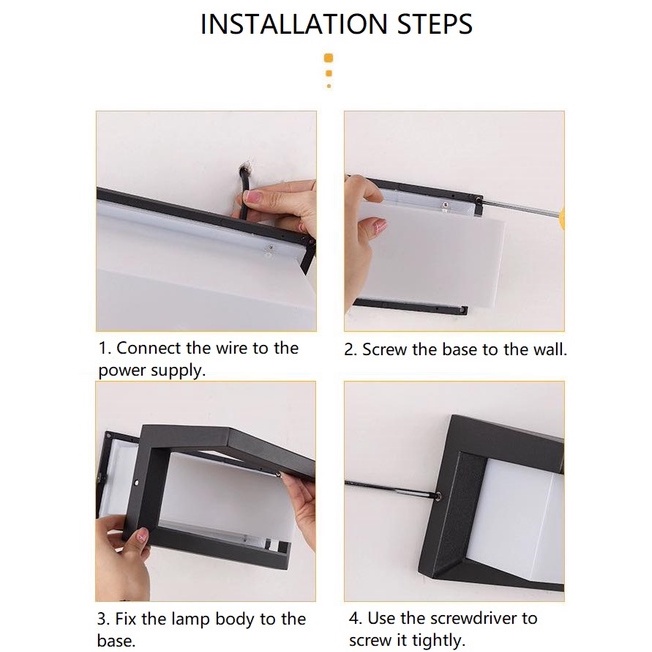 INSTALLATION STEPS

1. Connect the wire to the power supply.

2. Screw the base to the wall.

3. Fix the lamp body to the base.

4. Use the screwdriver to screw it tightly.