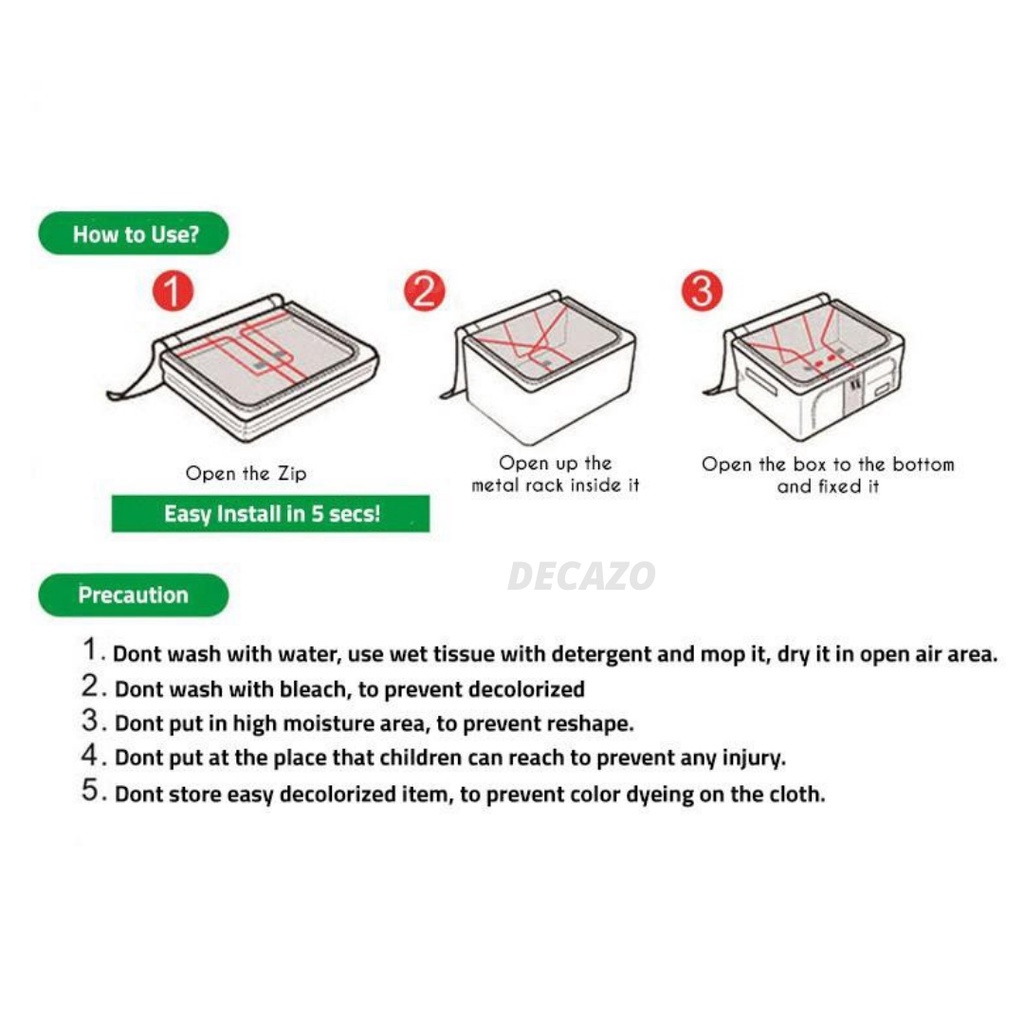 How to Use?

1

Open the Zip

Easy Install in 5 secs!

2

Open up the metal rack inside it

3

Open the box to the bottom and fixed it

DECAZO

Precaution

1. Dont wash with water, use wet tissue with detergent and mop it, dry it in open air area.
2. Dont wash with bleach, to prevent decolorized
3. Dont put in high moisture area, to prevent reshape.
4. Dont put at the place that children can reach to prevent any injury.
5. Dont store easy decolorized item, to prevent color dyeing on the cloth.