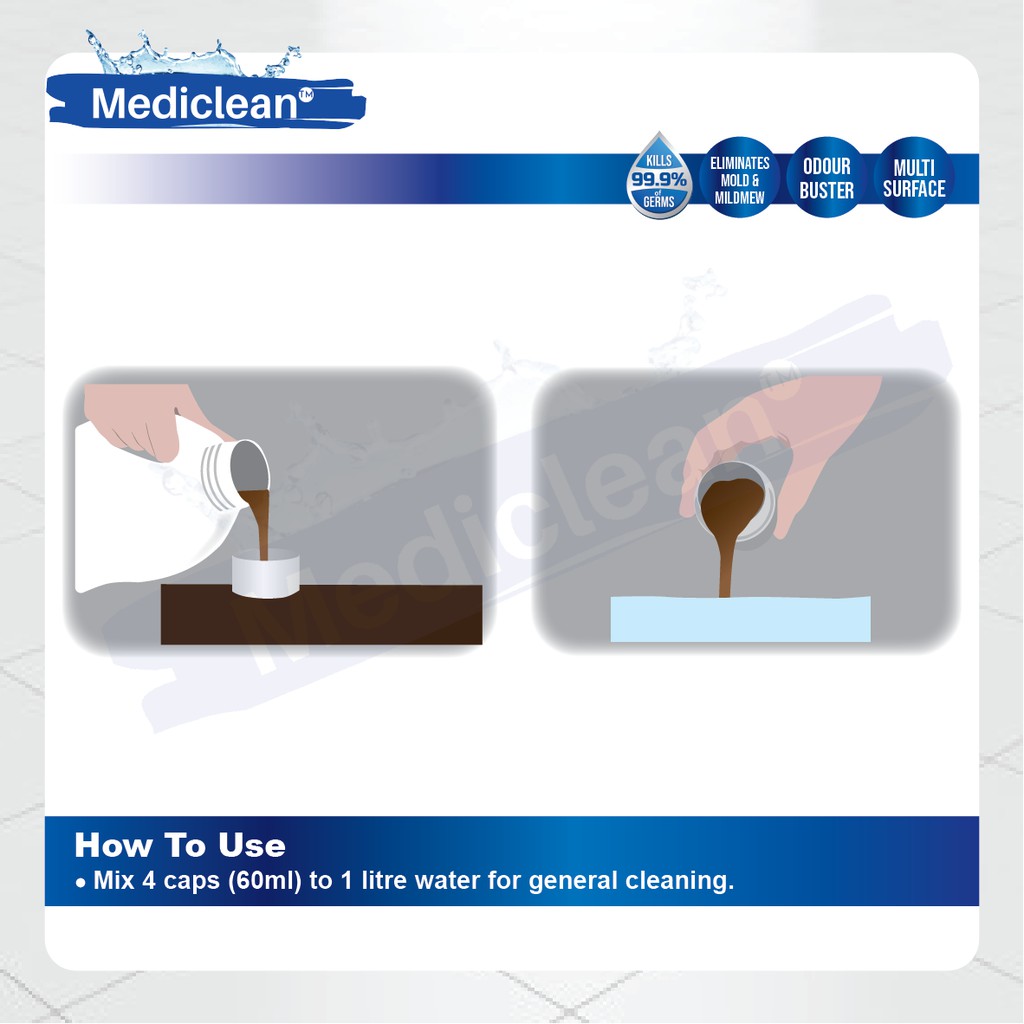 Mediclean™

KILLS 99.9% of GERMS

ELIMINATES MOLD & MILDMEW

ODOUR BUSTER

MULTI SURFACE

Mediclean™

How To Use
• Mix 4 caps (60ml) to 1 litre water for general cleaning.