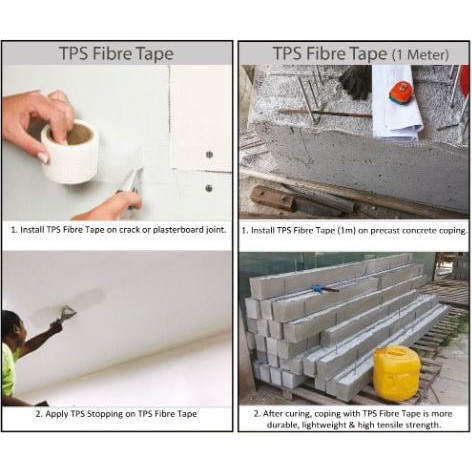 TPS Fibre Tape

1. Install TPS Fibre Tape on crack or plasterboard joint.

2. Apply TPS Stopping on TPS Fibre Tape

TPS Fibre Tape (1 Meter)

1. Install TPS Fibre Tape (1m) on precast concrete coping.

2. After curing, coping with TPS Fibre Tape is more durable, lightweight & high tensile strength.