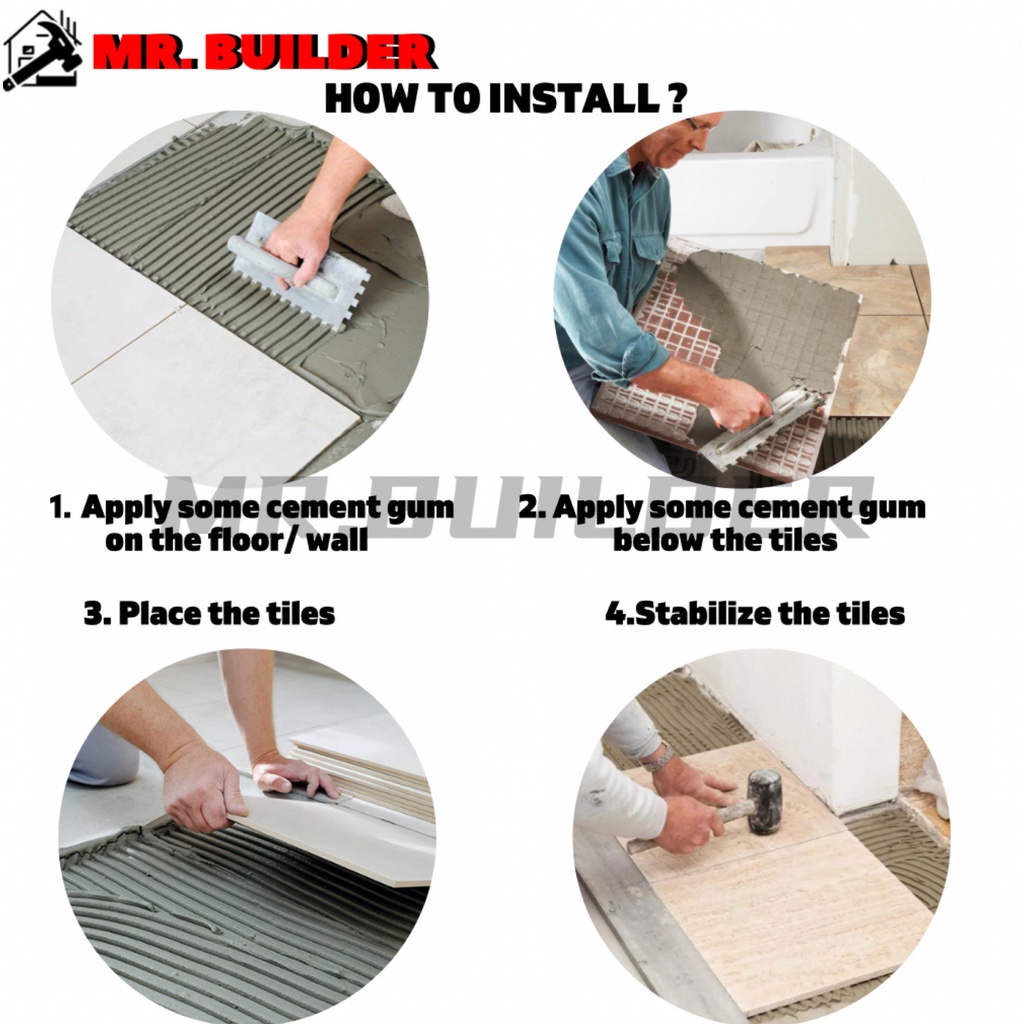 MR. BUILDER
HOW TO INSTALL ?

MR.BUILDER

1. Apply some cement gum on the floor/ wall

2. Apply some cement gum below the tiles

3. Place the tiles

4.Stabilize the tiles