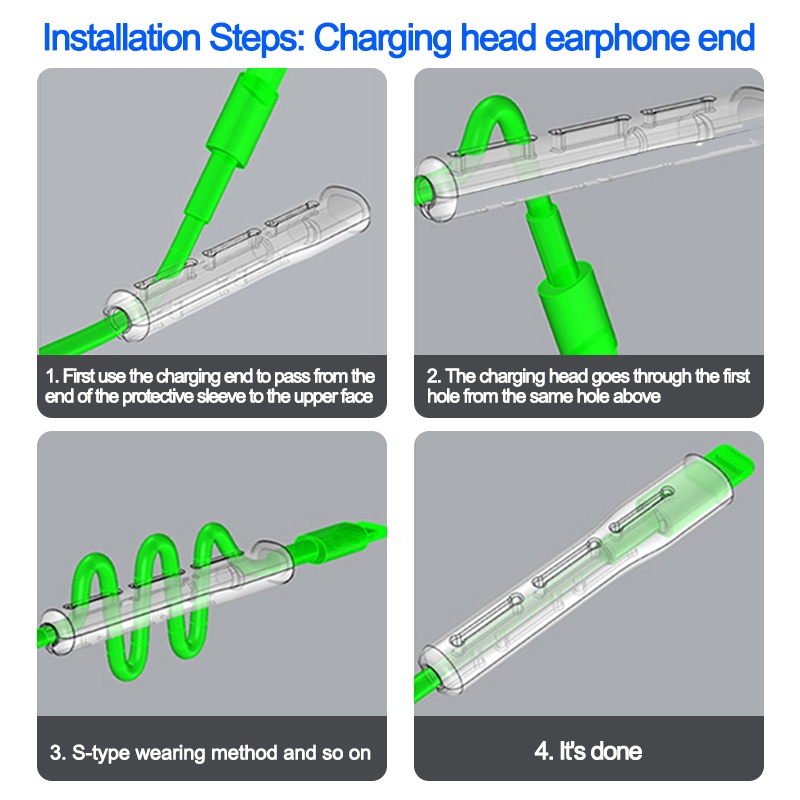 Installation Steps: Charging head earphone end

1. First use the charging end to pass from the end of the protective sleeve to the upper face

2. The charging head goes through the first hole from the same hole above

3. S-type wearing method and so on

4. It's done