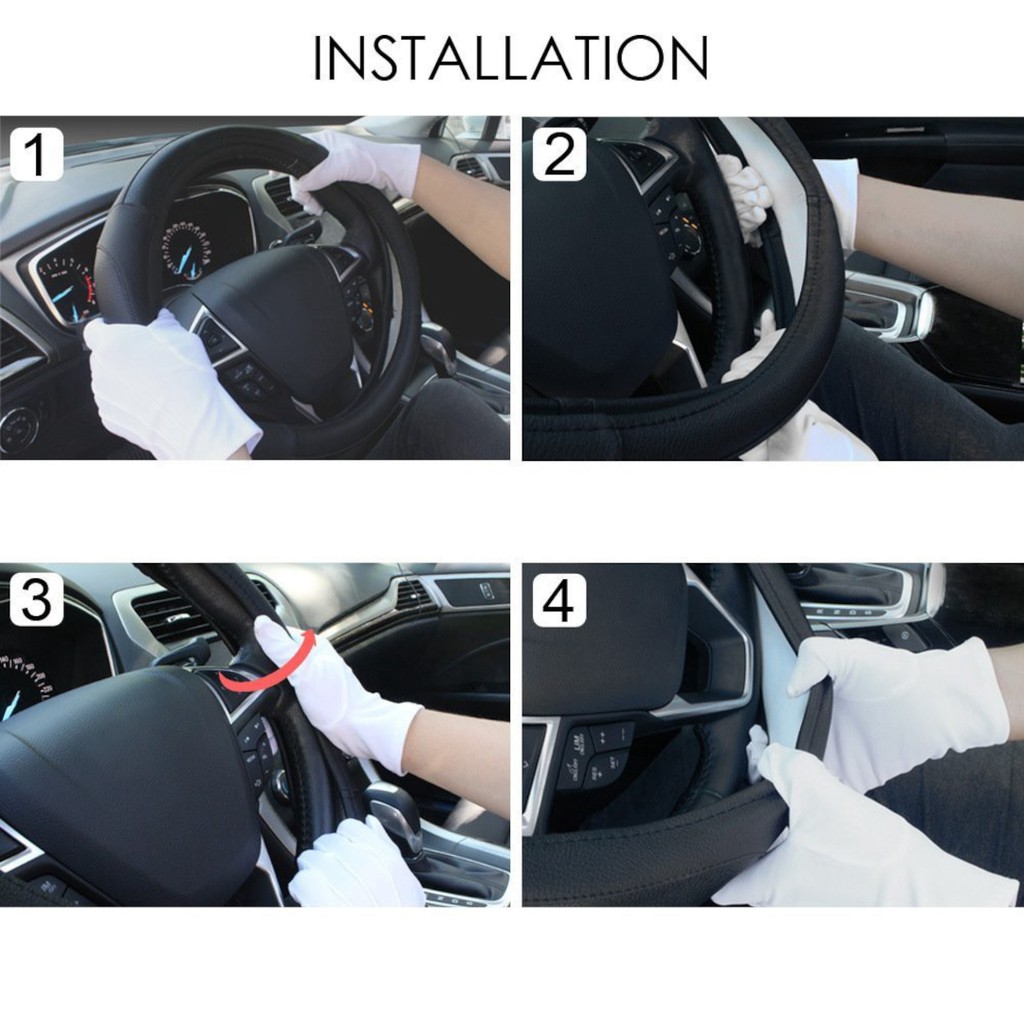 INSTALLATION

1

2

3

4