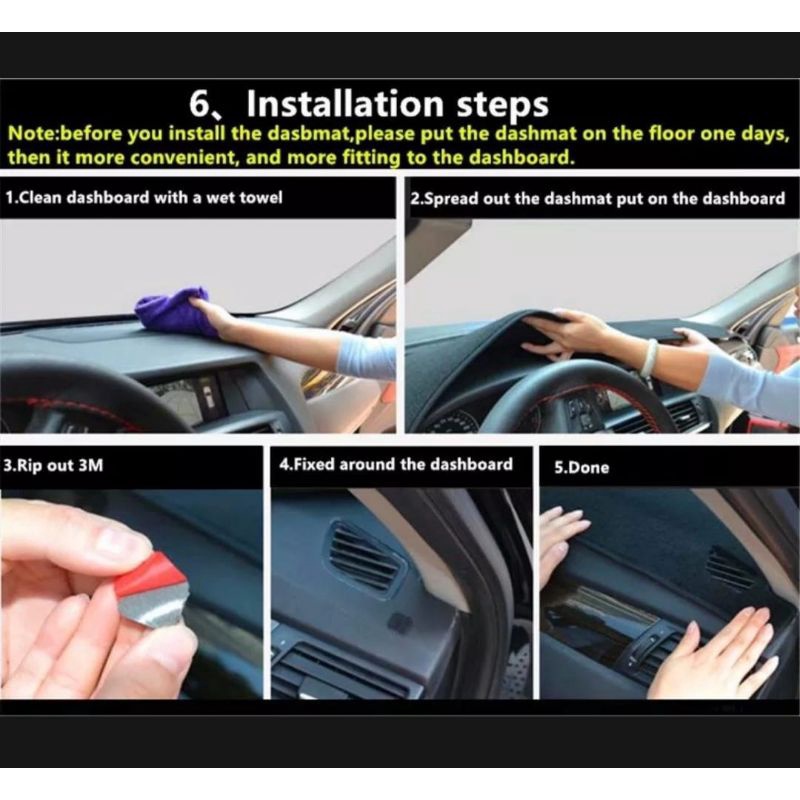 6、Installation steps

Note:before you install the dasbmat,please put the dashmat on the floor one days, then it more convenient, and more fitting to the dashboard.

1.Clean dashboard with a wet towel

2.Spread out the dashmat put on the dashboard

3.Rip out 3M

4.Fixed around the dashboard

5.Done