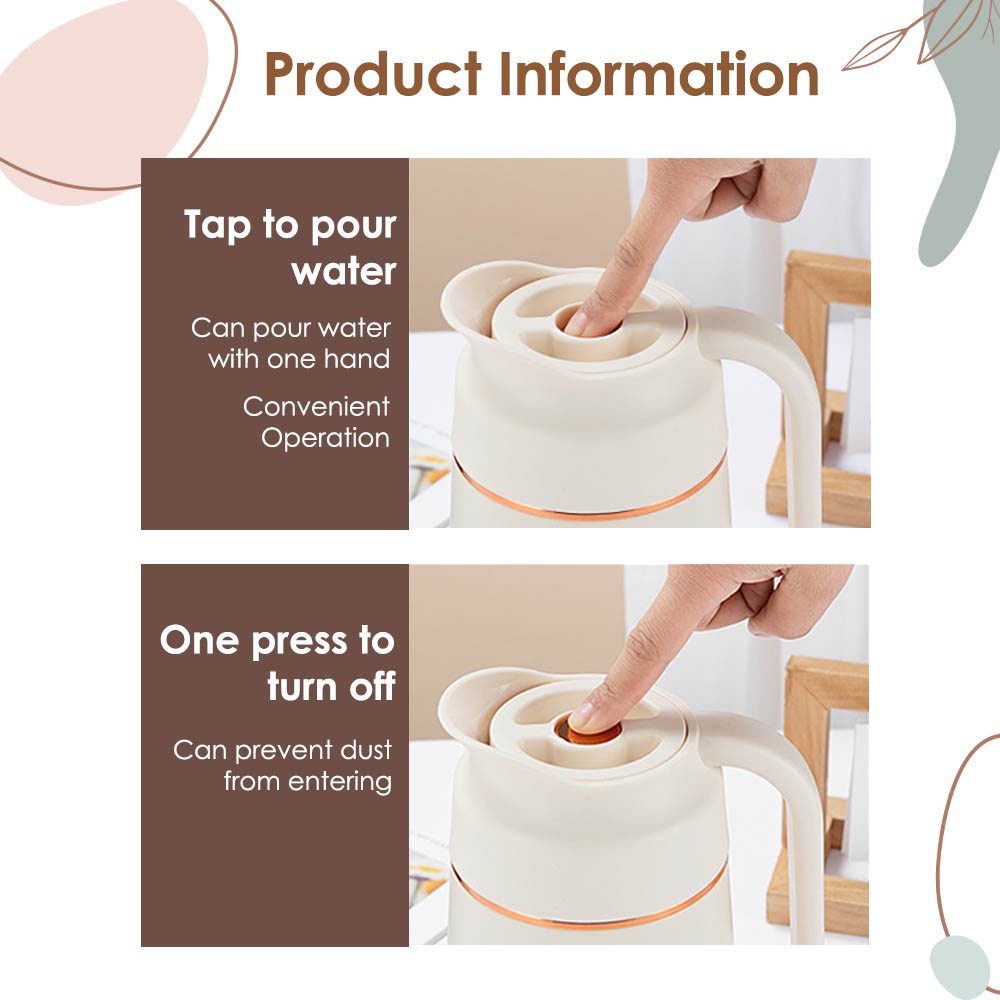 Product Information

Tap to pour water

Can pour water with one hand

Convenient Operation

One press to turn off

Can prevent dust from entering