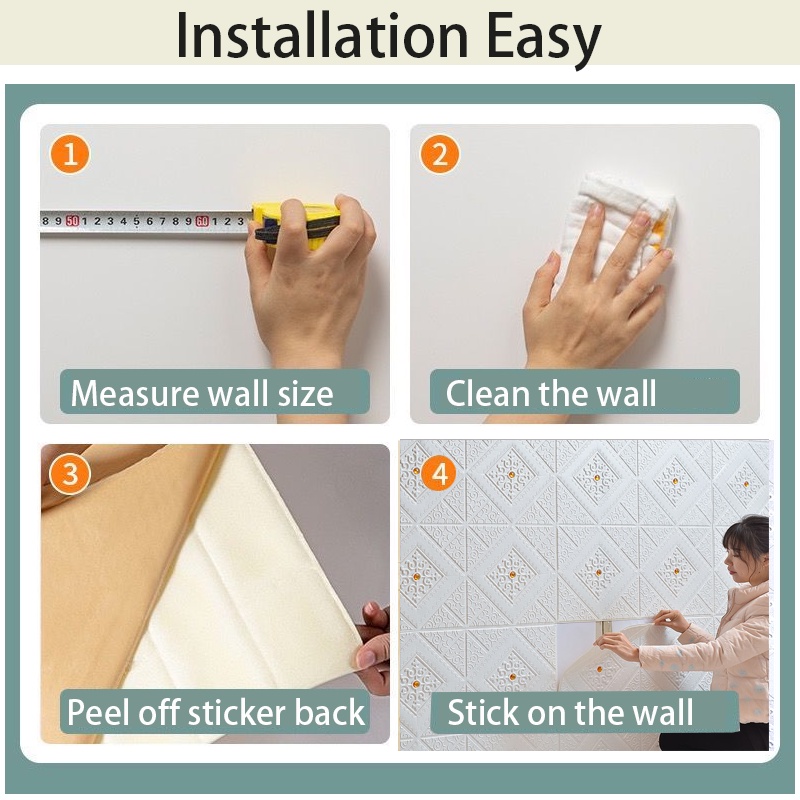 Installation Easy

1

8 9 50 1 2 3 4 5 6 7 8 9 60 1 2 3

Measure wall size

2

Clean the wall

3

Peel off sticker back

4

Stick on the wall