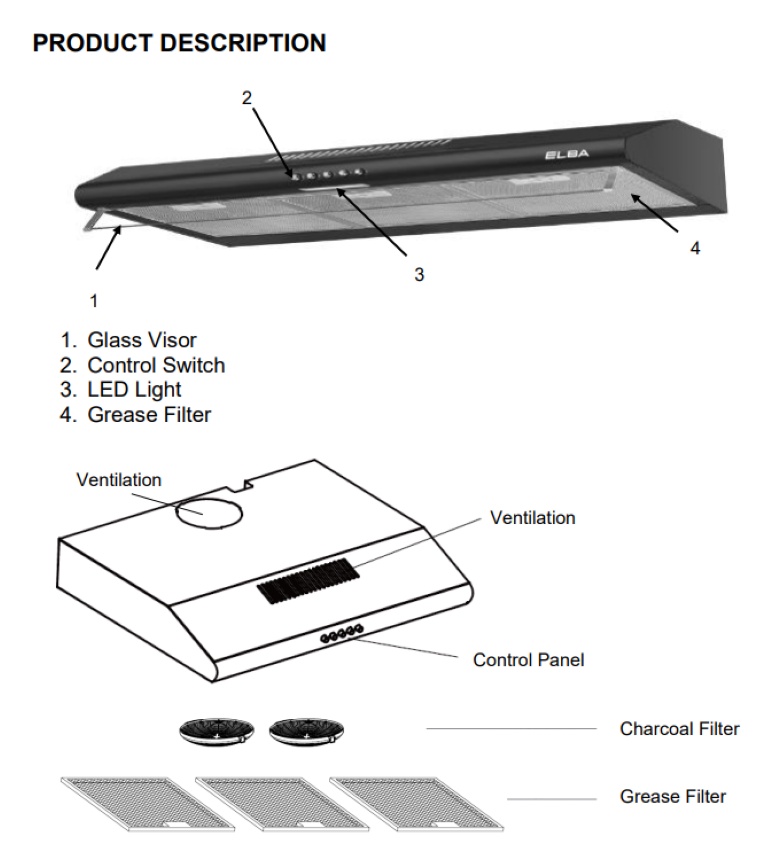 PRODUCT DESCRIPTION

2

ELBA

4

3

1

1. Glass Visor
2. Control Switch
3. LED Light
4. Grease Filter

Ventilation

Ventilation

Control Panel

Charcoal Filter

Grease Filter