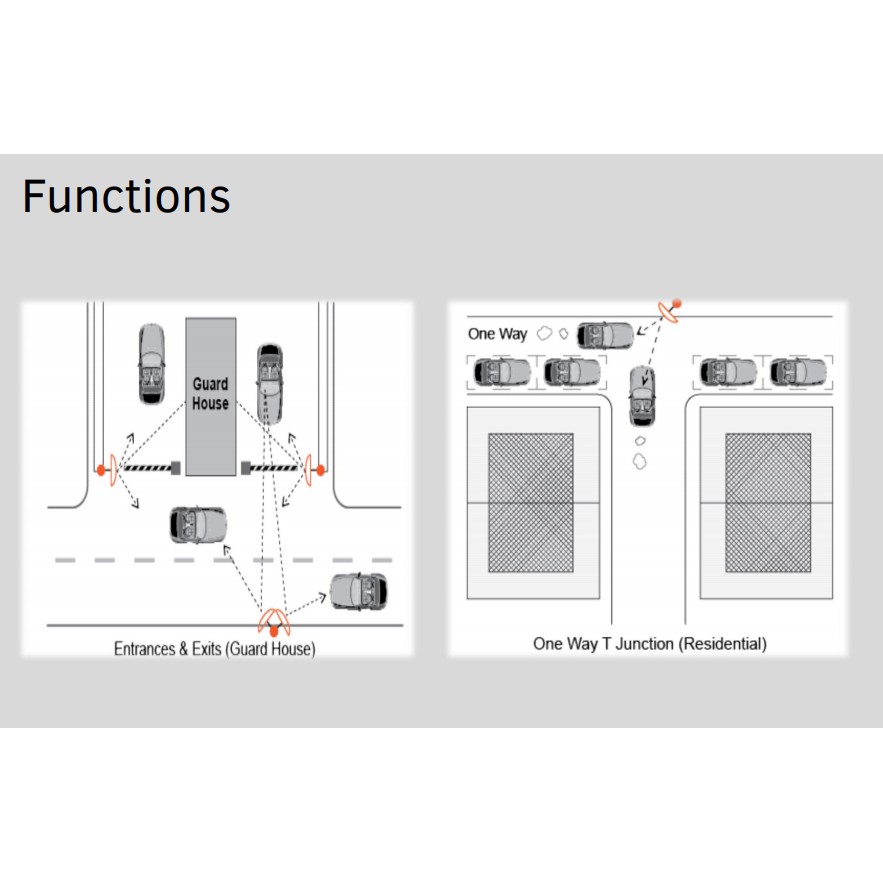 Functions

Guard House

Entrances & Exits (Guard House)

One Way

One Way T Junction (Residential)