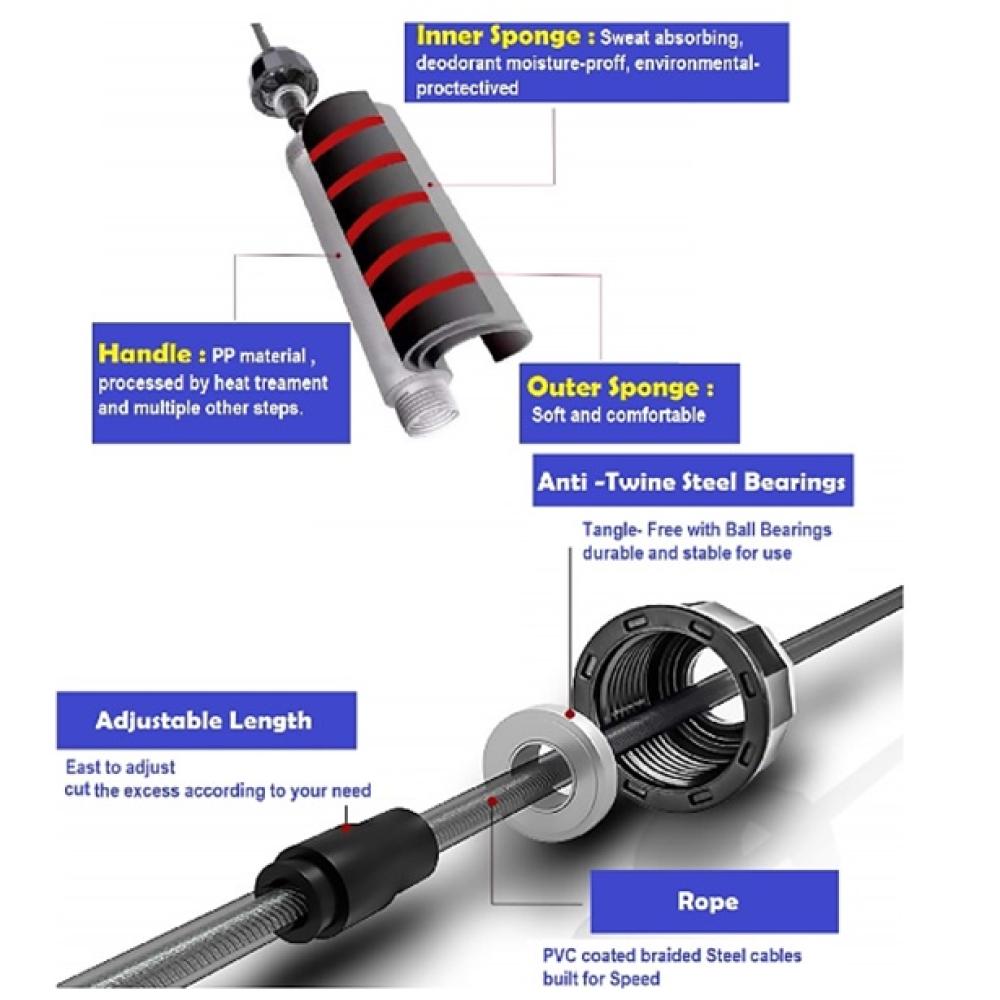 Inner Sponge : Sweat absorbing, deodorant moisture-proff, environmental-proctectived

Handle : PP material , processed by heat treament and multiple other steps.

Outer Sponge : Soft and comfortable

Anti -Twine Steel Bearings

Tangle- Free with Ball Bearings durable and stable for use

Adjustable Length

East to adjust
cut the excess according to your need

Rope

PVC coated braided Steel cables built for Speed