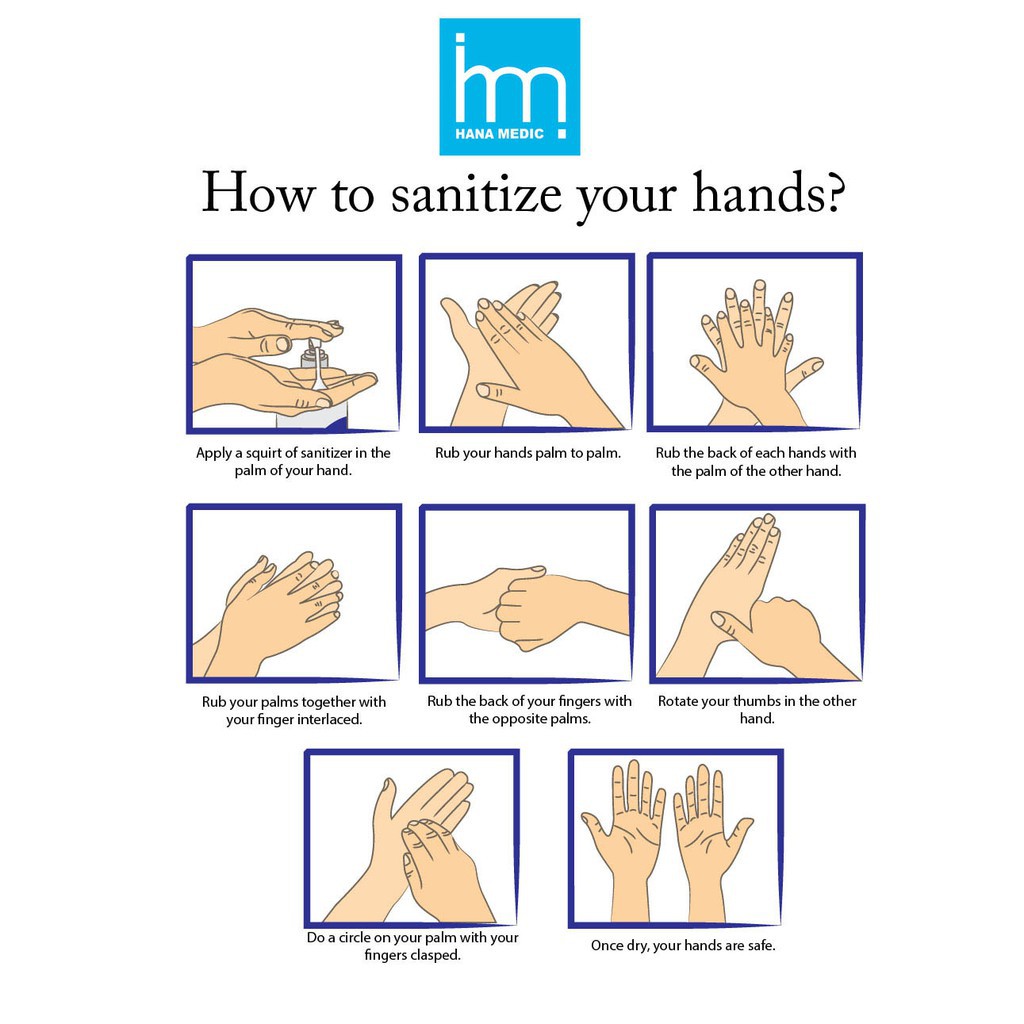 hm
HANA MEDIC

How to sanitize your hands?

Apply a squirt of sanitizer in the palm of your hand.

Rub your hands palm to palm.

Rub the back of each hands with the palm of the other hand.

Rub your palms together with your finger interlaced.

Rub the back of your fingers with the opposite palms.

Rotate your thumbs in the other hand.

Do a circle on your palm with your fingers clasped.

Once dry, your hands are safe.