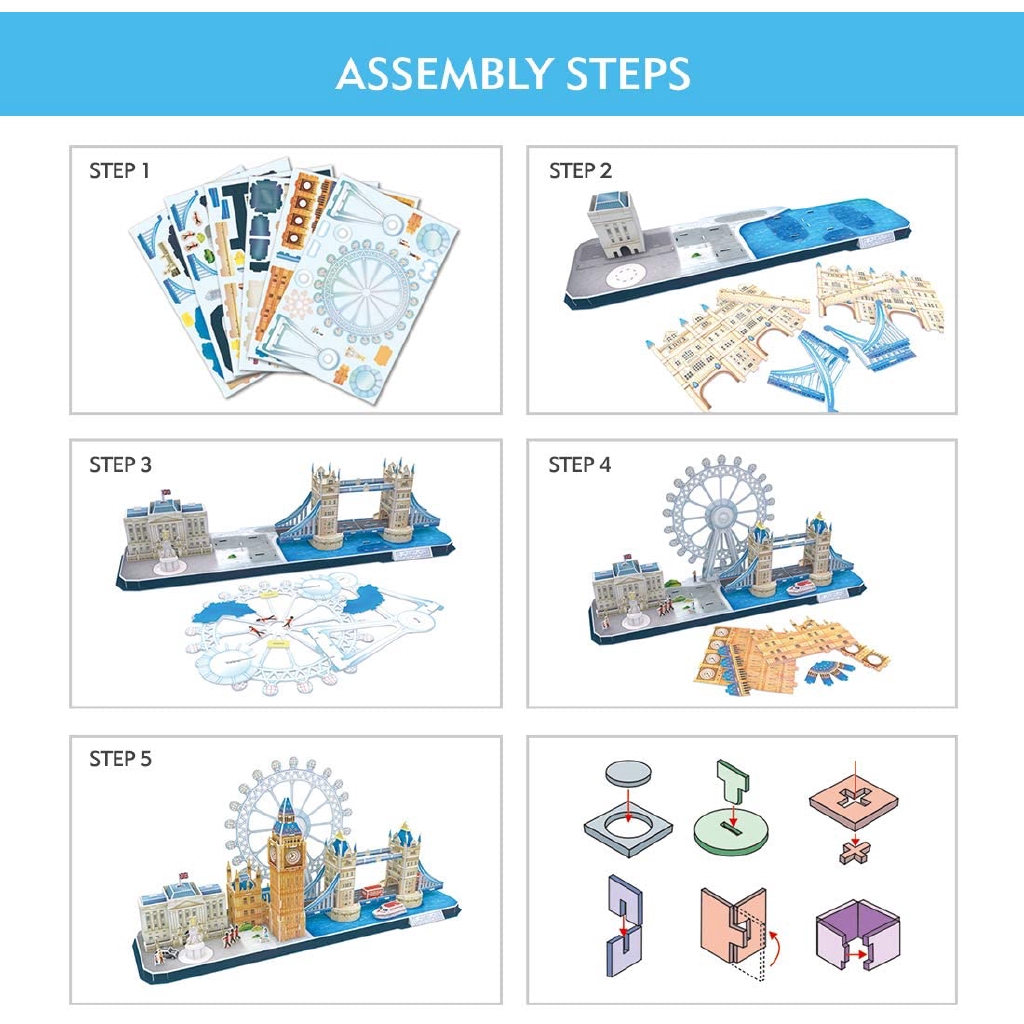 ASSEMBLY STEPS

STEP 1

STEP 2

STEP 3

STEP 4

STEP 5