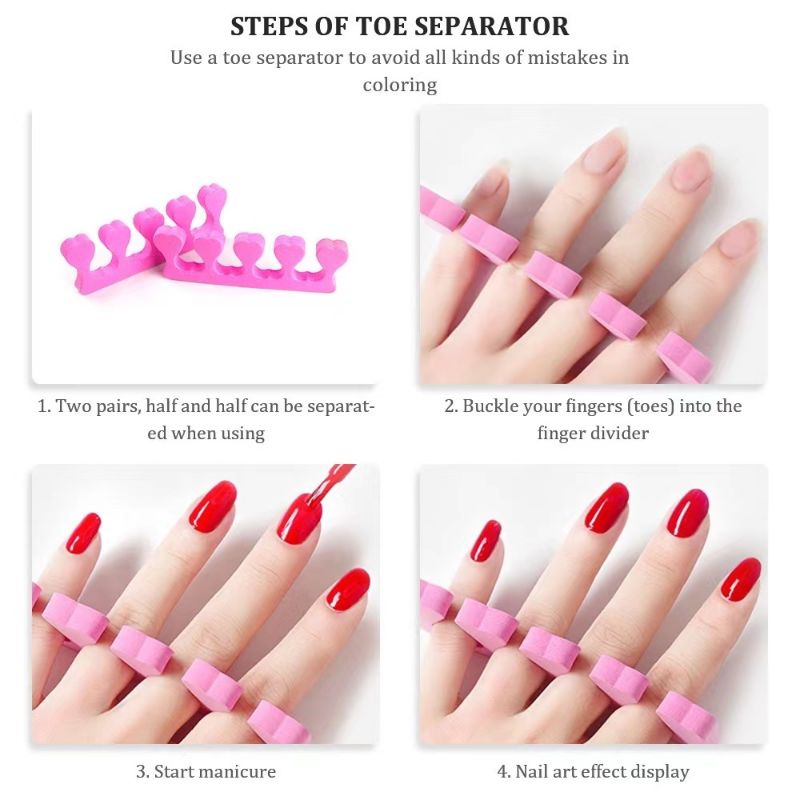 STEPS OF TOE SEPARATOR

Use a toe separator to avoid all kinds of mistakes in coloring

1. Two pairs, half and half can be separated when using

2. Buckle your fingers (toes) into the finger divider

3. Start manicure

4. Nail art effect display