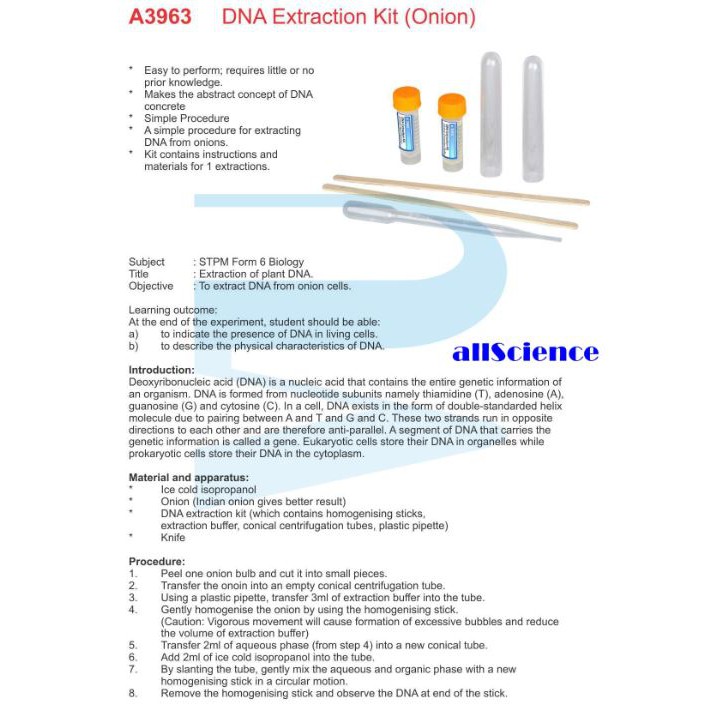 A3963 DNA Extraction Kit (Onion)

* Easy to perform; requires little or no prior knowledge.
* Makes the abstract concept of DNA concrete
* Simple Procedure
* A simple procedure for extracting DNA from onions.
* Kit contains instructions and materials for 1 extractions.

Subject : STPM Form 6 Biology
Title : Extraction of plant DNA.
Objective : To extract DNA from onion cells.

Learning outcome:
At the end of the experiment, student should be able:
a) to indicate the presence of DNA in living cells.
b) to describe the physical characteristics of DNA.

allScience

Introduction:
Deoxyribonucleic acid (DNA) is a nucleic acid that contains the entire genetic information of an organism. DNA is formed from nucleotide subunits namely thiamidine (T), adenosine (A), guanosine (G) and cytosine (C). In a cell, DNA exists in the form of double-standarded helix molecule due to pairing between A and T and G and C. These two strands run in opposite directions to each other and are therefore anti-parallel. A segment of DNA that carries the genetic information is called a gene. Eukaryotic cells store their DNA in organelles while prokaryotic cells store their DNA in the cytoplasm.

Material and apparatus:
* Ice cold isopropanol
* Onion (Indian onion gives better result)
* DNA extraction kit (which contains homogenising sticks, extraction buffer, conical centrifugation tubes, plastic pipette)
* Knife

Procedure:
1. Peel one onion bulb and cut it into small pieces.
2. Transfer the onoin into an empty conical centrifugation tube.
3. Using a plastic pipette, transfer 3ml of extraction buffer into the tube.
4. Gently homogenise the onion by using the homogenising stick. (Caution: Vigorous movement will cause formation of excessive bubbles and reduce the volume of extraction buffer)
5. Transfer 2ml of aqueous phase (from step 4) into a new conical tube.
6. Add 2ml of ice cold isopropanol into the tube.
7. By slanting the tube, gently mix the aqueous and organic phase with a new homogenising stick in a circular motion.
8. Remove the homogenising stick and observe the DNA at end of the stick.