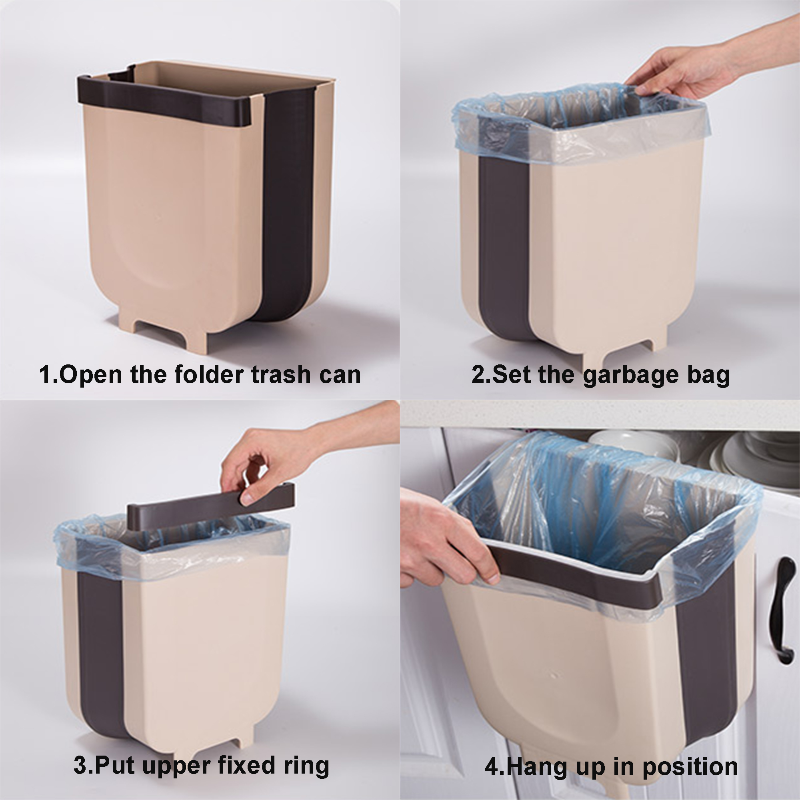 1.Open the folder trash can

2.Set the garbage bag

3.Put upper fixed ring

4.Hang up in position