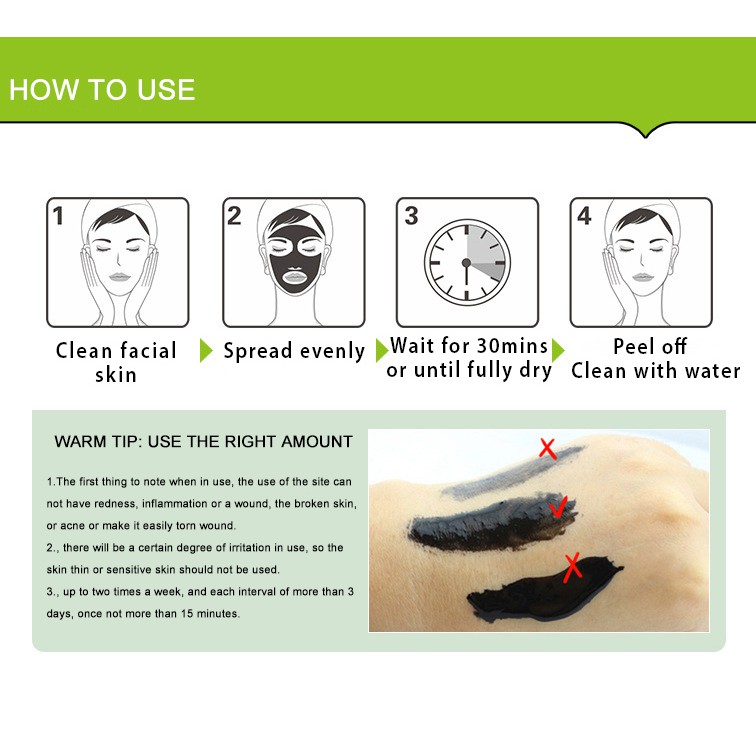 HOW TO USE

1

Clean facial skin

2

Spread evenly

3

Wait for 30mins or until fully dry

4

Peel off Clean with water

WARM TIP: USE THE RIGHT AMOUNT

1.The first thing to note when in use, the use of the site can not have redness, inflammation or a wound, the broken skin, or acne or make it easily torn wound.

2., there will be a certain degree of irritation in use, so the skin thin or sensitive skin should not be used.

3., up to two times a week, and each interval of more than 3 days, once not more than 15 minutes.