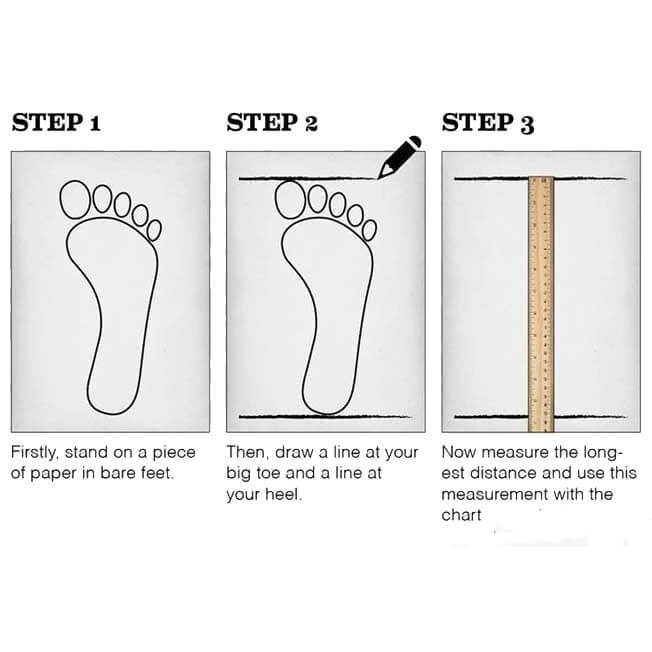 STEP 1

Firstly, stand on a piece of paper in bare feet.

STEP 2

Then, draw a line at your big toe and a line at your heel.

STEP 3

Now measure the longest distance and use this measurement with the chart