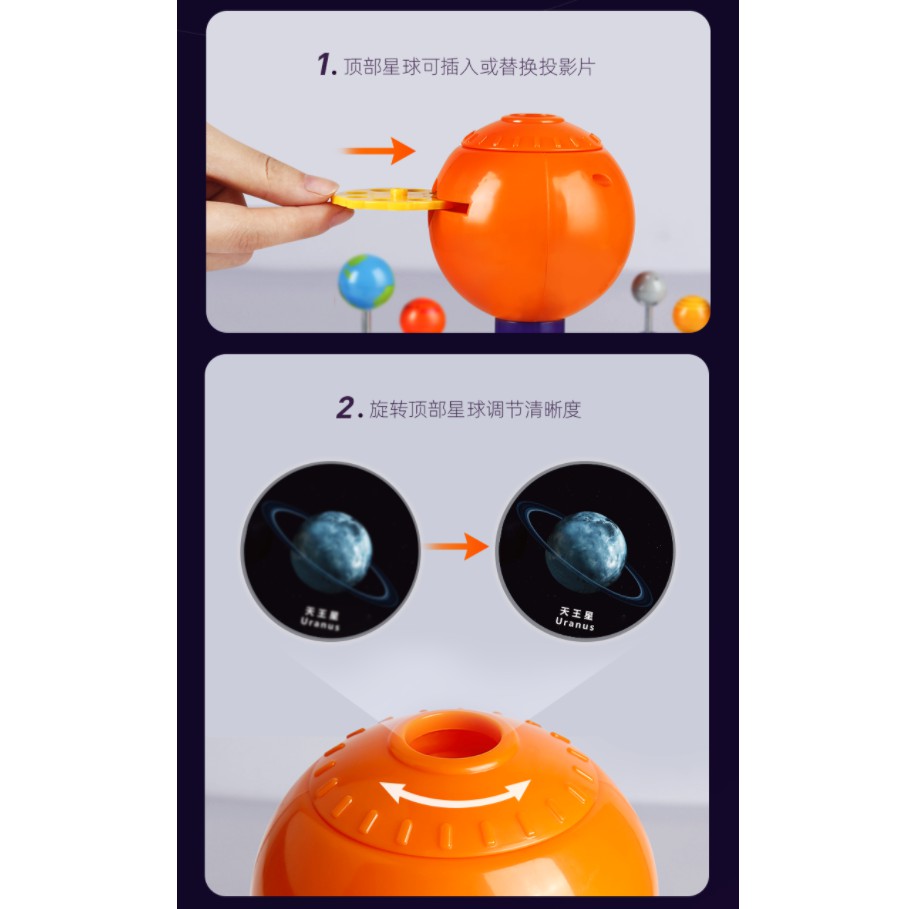 1. 顶部星球可插入或替换投影片

2. 旋转顶部星球调节清晰度

天王星
Uranus

天王星
Uranus