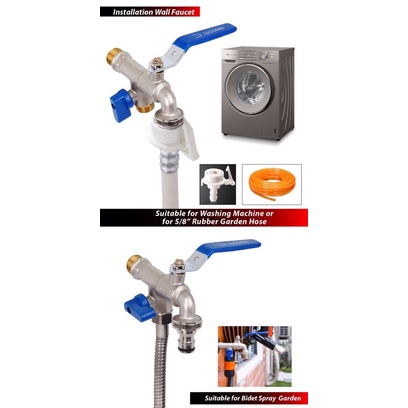 Installation Wall Faucet

Suitable for Washing Machine or for 5/8" Rubber Garden Hose

Suitable for Bidet Spray Garden