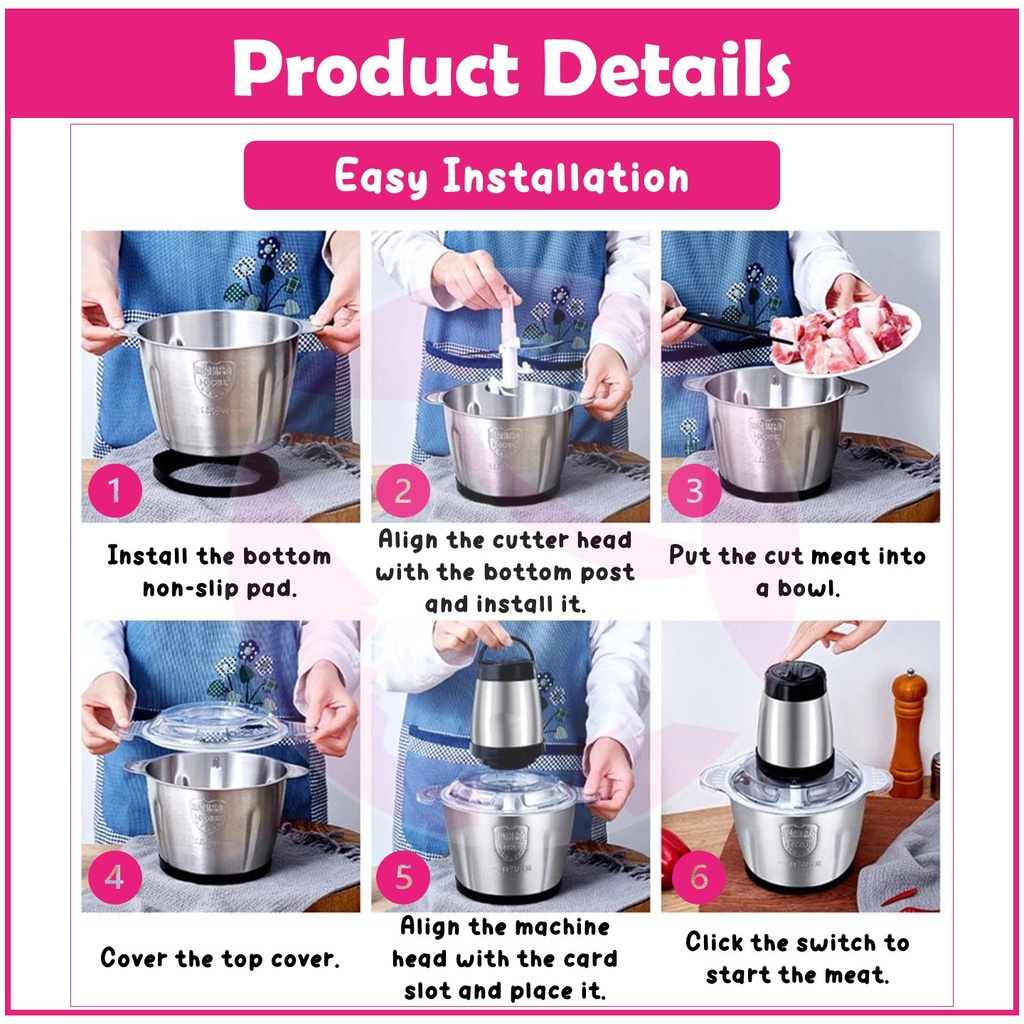 Product Details

Easy Installation

1

Install the bottom non-slip pad.

2

Align the cutter head with the bottom post and install it.

3

Put the cut meat into a bowl.

4

Cover the top cover.

5

Align the machine head with the card slot and place it.

6

Click the switch to start the meat.