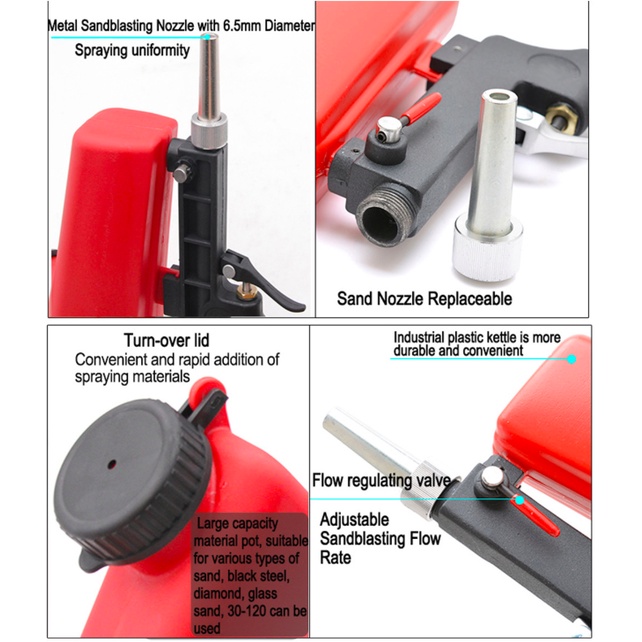 Metal Sandblasting Nozzle with 6.5mm Diameter
Spraying uniformity

Sand Nozzle Replaceable

Turn-over lid
Convenient and rapid addition of spraying materials

Large capacity material pot, suitable for various types of sand, black steel, diamond, glass sand, 30-120 can be used

Industrial plastic kettle is more durable and convenient

Flow regulating valve

Adjustable Sandblasting Flow Rate