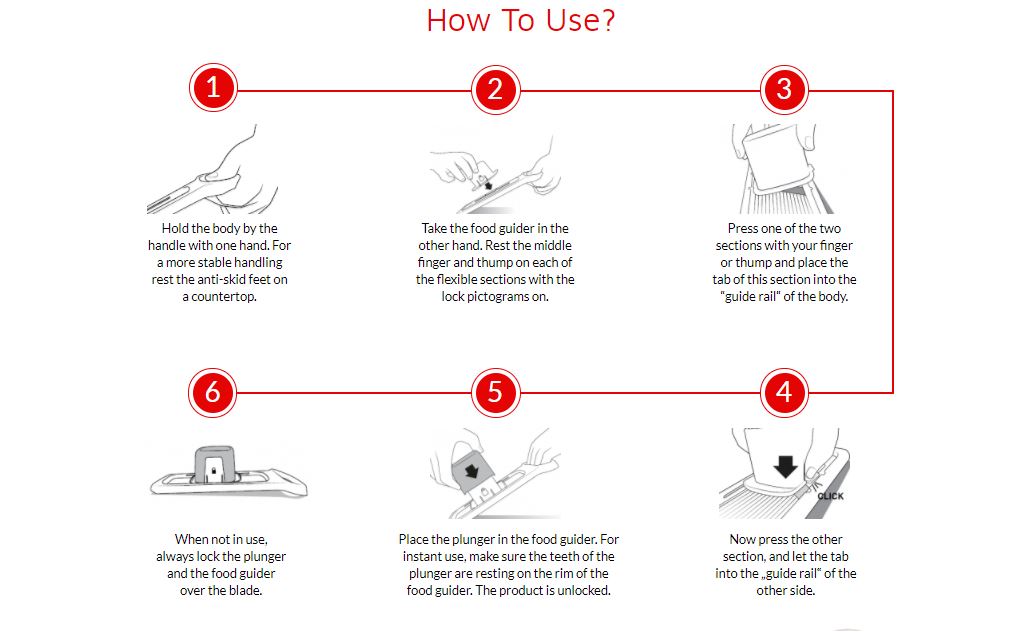 How To Use?

1

Hold the body by the handle with one hand. For a more stable handling rest the anti-skid feet on a countertop.

2

Take the food guider in the other hand. Rest the middle finger and thump on each of the flexible sections with the lock pictograms on.

3

Press one of the two sections with your finger or thump and place the tab of this section into the "guide rail" of the body.

4

CLICK

Now press the other section, and let the tab into the „guide rail" of the other side.

5

Place the plunger in the food guider. For instant use, make sure the teeth of the plunger are resting on the rim of the food guider. The product is unlocked.

6

When not in use, always lock the plunger and the food guider over the blade.