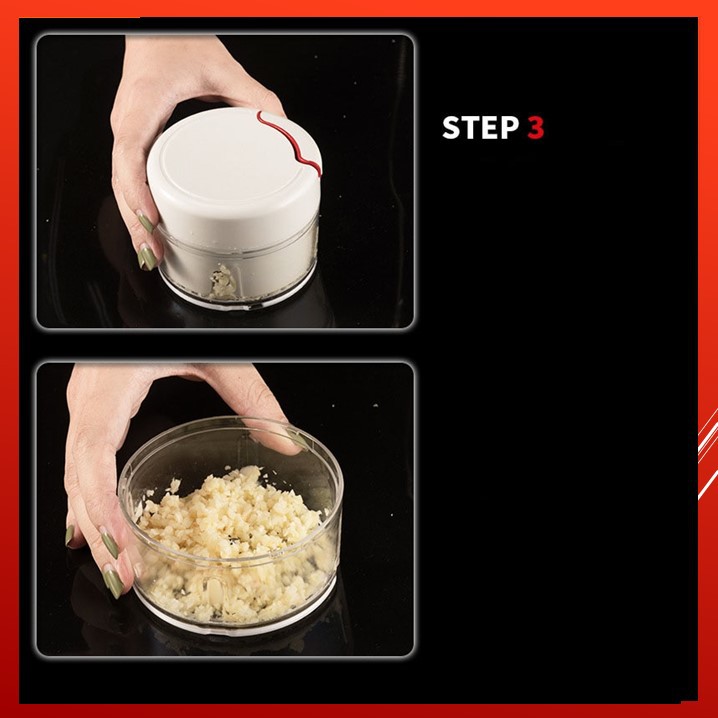 STEP 3