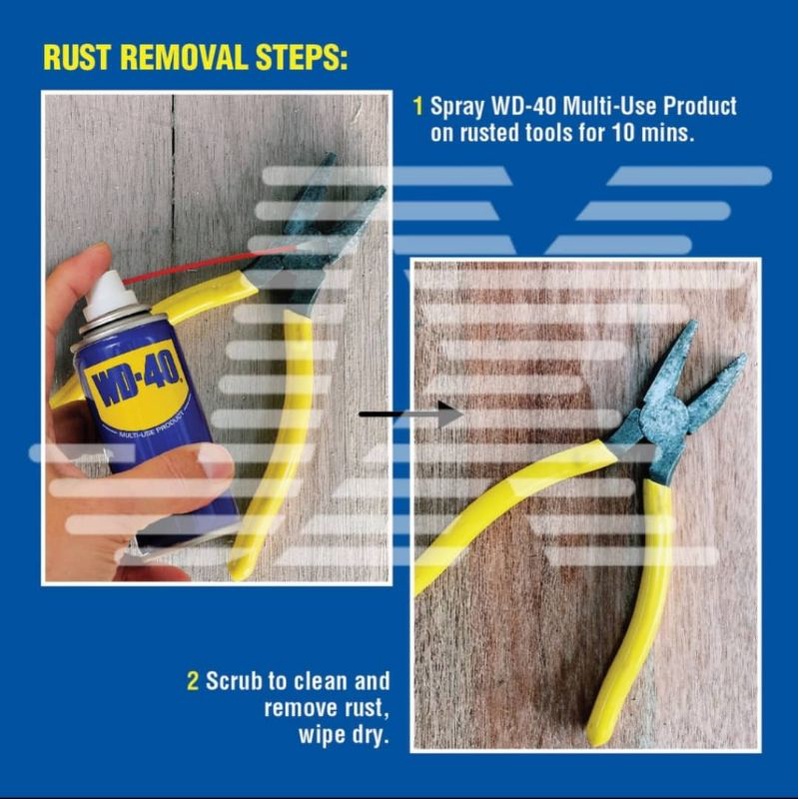 RUST REMOVAL STEPS:

1 Spray WD-40 Multi-Use Product on rusted tools for 10 mins.

WD-40
MULTI-USE PRODUCT

2 Scrub to clean and remove rust, wipe dry.