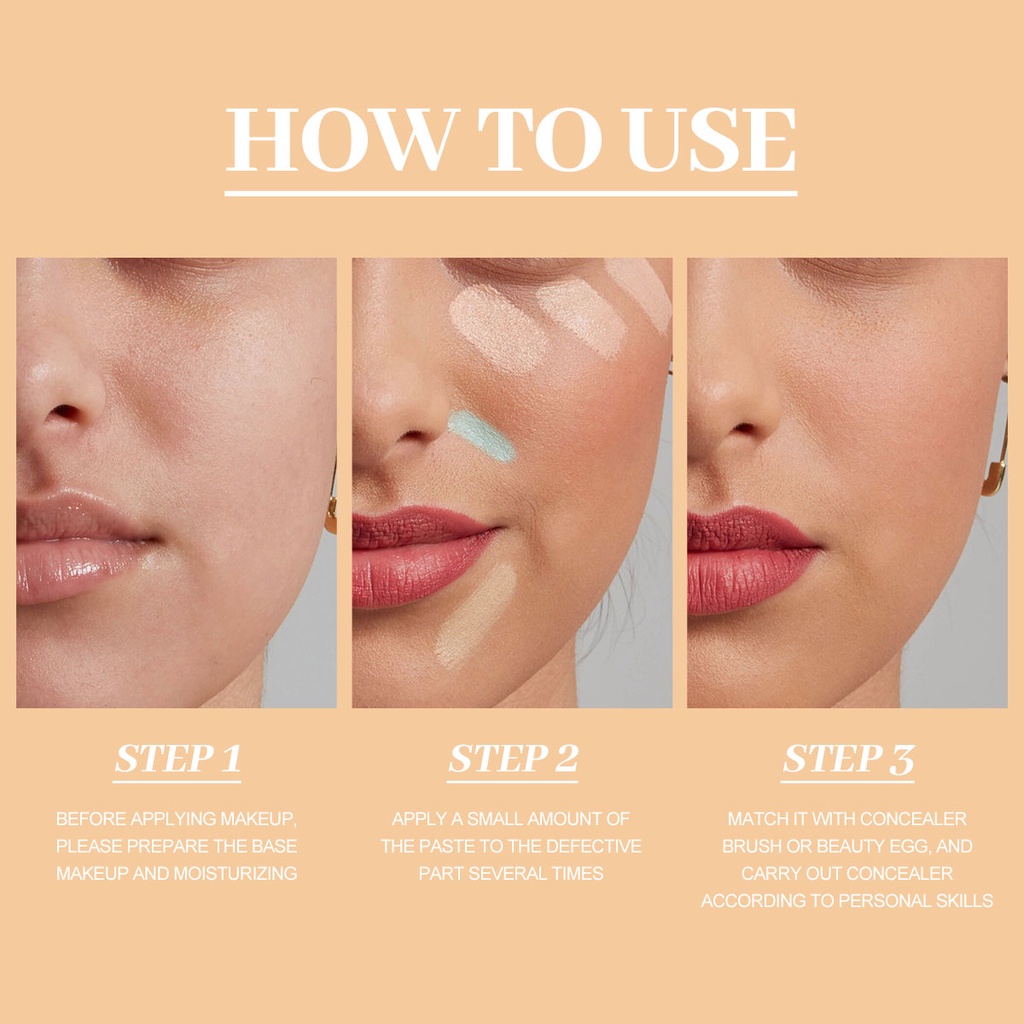 HOW TO USE

STEP 1

BEFORE APPLYING MAKEUP, PLEASE PREPARE THE BASE MAKEUP AND MOISTURIZING

STEP 2

APPLY A SMALL AMOUNT OF THE PASTE TO THE DEFECTIVE PART SEVERAL TIMES

STEP 3

MATCH IT WITH CONCEALER BRUSH OR BEAUTY EGG, AND CARRY OUT CONCEALER ACCORDING TO PERSONAL SKILLS