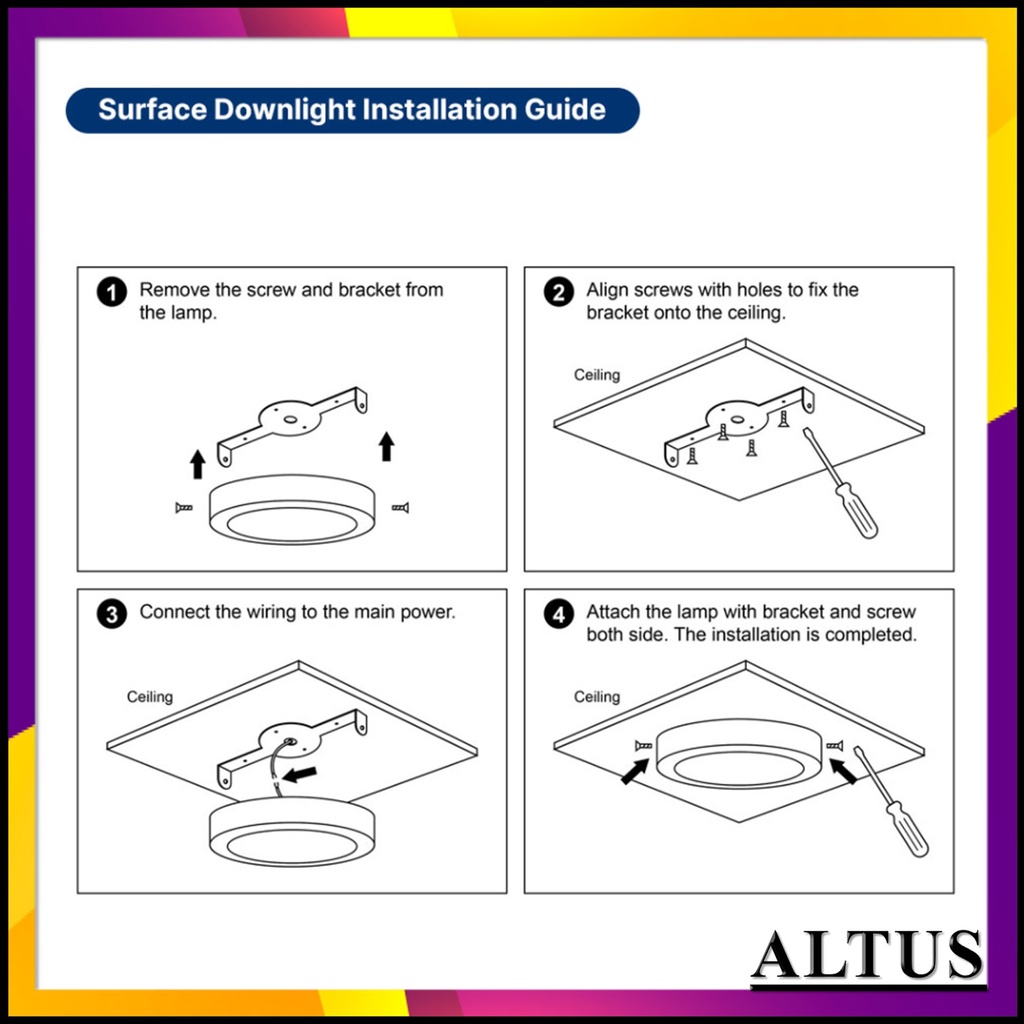 Surface Downlight Installation Guide

1 Remove the screw and bracket from the lamp.

2 Align screws with holes to fix the bracket onto the ceiling.

Ceiling

3 Connect the wiring to the main power.

Ceiling

4 Attach the lamp with bracket and screw both side. The installation is completed.

Ceiling

ALTUS