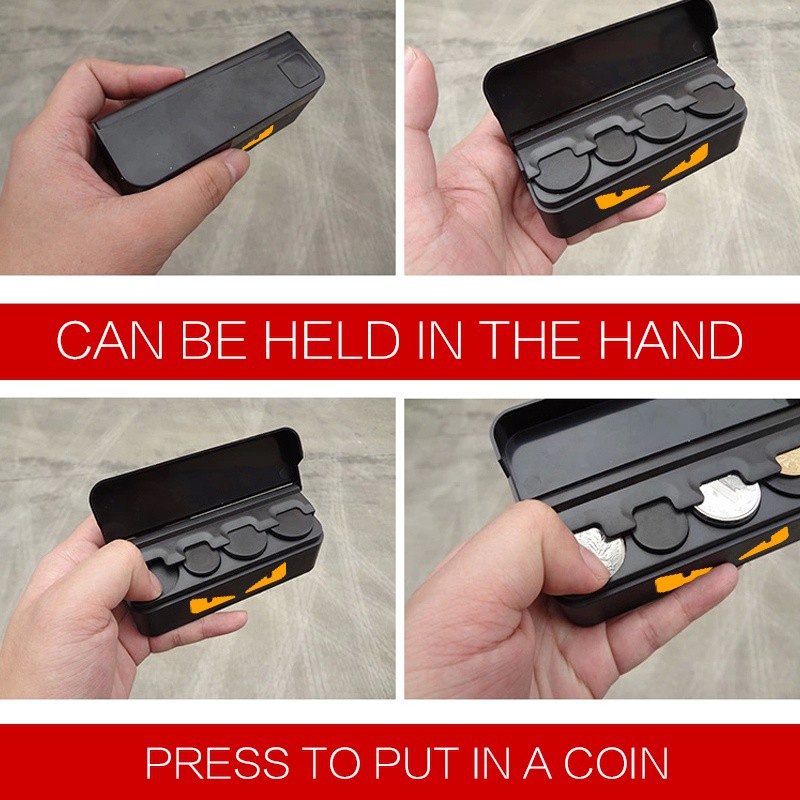 CAN BE HELD IN THE HAND

PRESS TO PUT IN A COIN