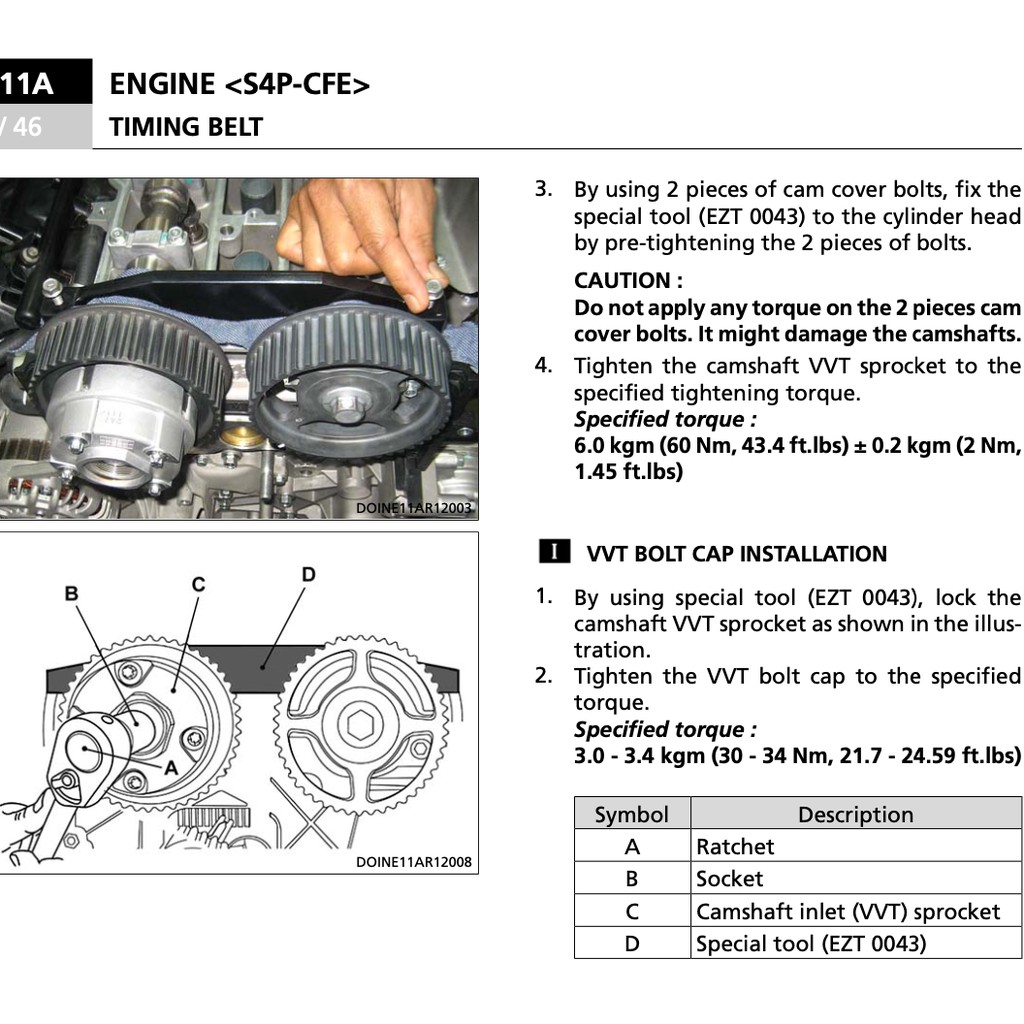 11A ENGINE <S4P-CFE>
/ 46 TIMING BELT

DOINE11AR12003

B C D A

DOINE11AR12008

3. By using 2 pieces of cam cover bolts, fix the special tool (EZT 0043) to the cylinder head by pre-tightening the 2 pieces of bolts.

CAUTION :
Do not apply any torque on the 2 pieces cam cover bolts. It might damage the camshafts.

4. Tighten the camshaft VVT sprocket to the specified tightening torque.
Specified torque :
6.0 kgm (60 Nm, 43.4 ft.lbs) ± 0.2 kgm (2 Nm, 1.45 ft.lbs)

I VVT BOLT CAP INSTALLATION

1. By using special tool (EZT 0043), lock the camshaft VVT sprocket as shown in the illustration.
2. Tighten the VVT bolt cap to the specified torque.
Specified torque :
3.0 - 3.4 kgm (30 - 34 Nm, 21.7 - 24.59 ft.lbs)

| Symbol | Description |
|---|---|
| A | Ratchet |
| B | Socket |
| C | Camshaft inlet (VVT) sprocket |
| D | Special tool (EZT 0043) |