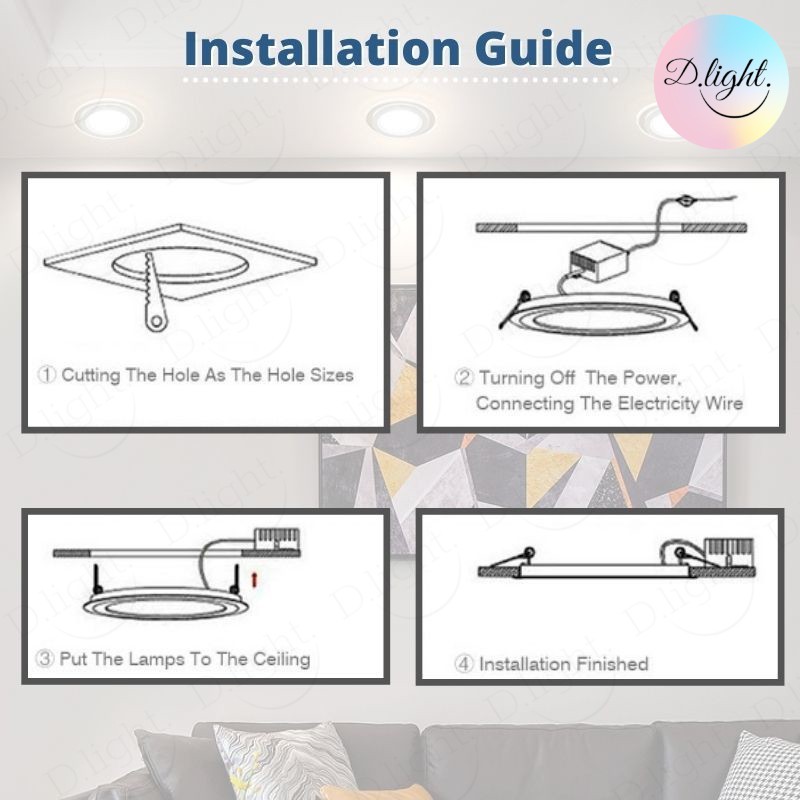 Installation Guide

D.light.

① Cutting The Hole As The Hole Sizes

② Turning Off The Power, Connecting The Electricity Wire

③ Put The Lamps To The Ceiling

④ Installation Finished