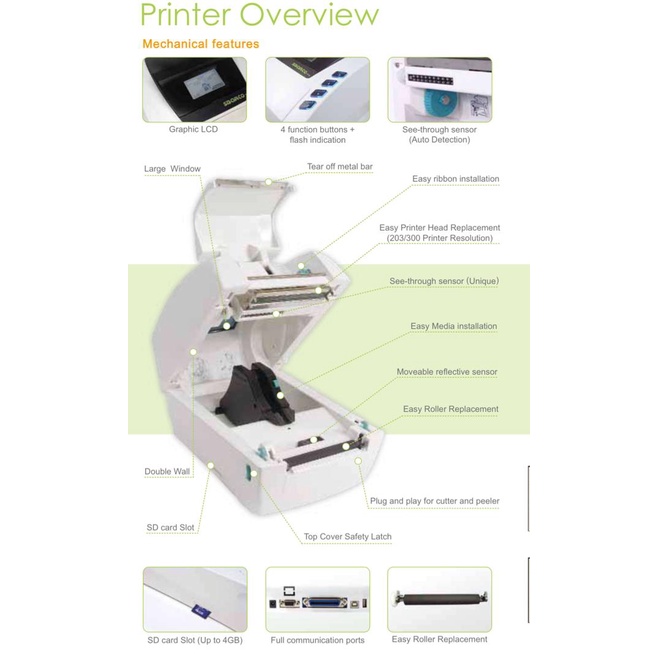 Printer Overview

Mechanical features

SBARCO

Graphic LCD

4 function buttons + flash indication

See-through sensor (Auto Detection)

Large Window

Tear off metal bar

Easy ribbon installation

Easy Printer Head Replacement (203/300 Printer Resolution)

See-through sensor (Unique)

Easy Media installation

Moveable reflective sensor

Easy Roller Replacement

Double Wall

Plug and play for cutter and peeler

SD card Slot

Top Cover Safety Latch

SD card Slot (Up to 4GB)

Full communication ports

Easy Roller Replacement