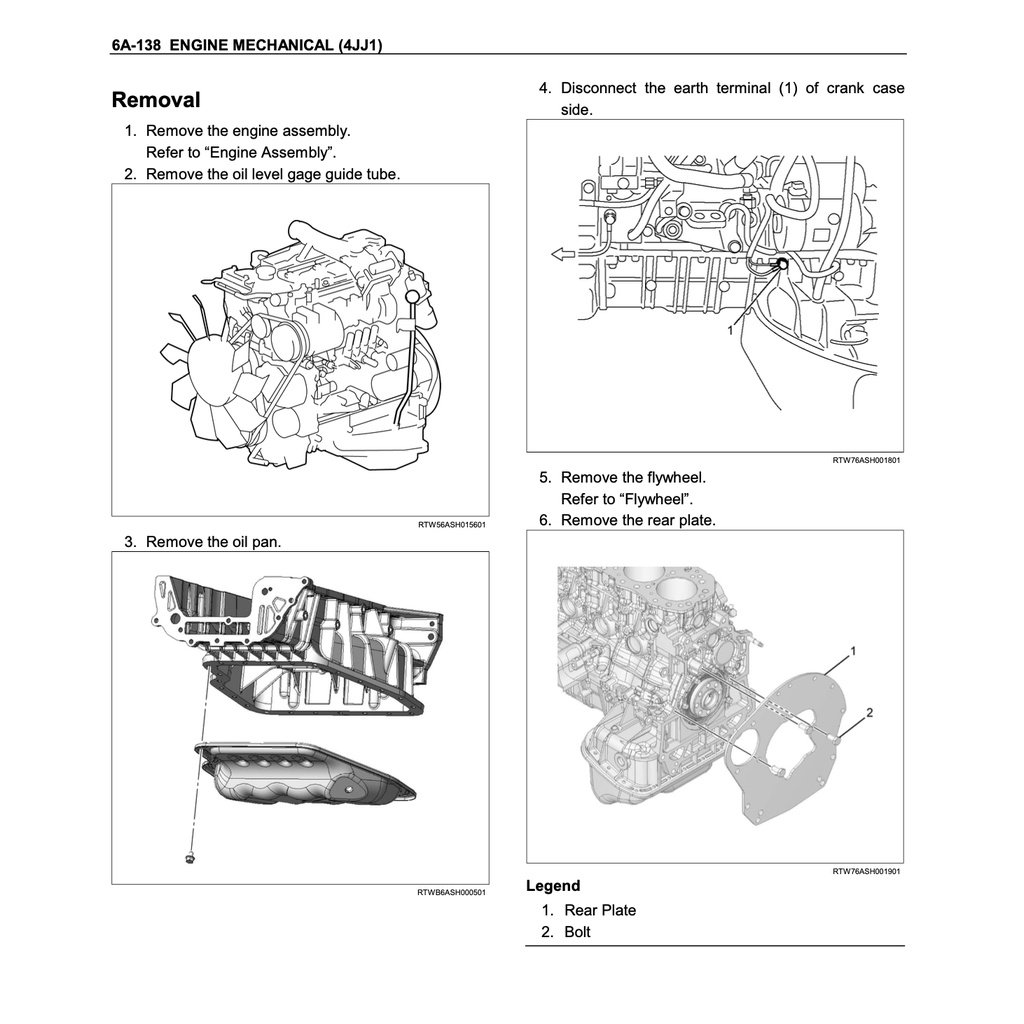 6A-138 ENGINE MECHANICAL (4JJ1)

Removal

1. Remove the engine assembly. Refer to “Engine Assembly”.
2. Remove the oil level gage guide tube.

RTW56ASH015601

3. Remove the oil pan.

RTWB6ASH000501

4. Disconnect the earth terminal (1) of crank case side.

1

RTW76ASH001801

5. Remove the flywheel. Refer to “Flywheel”.
6. Remove the rear plate.

1
2

RTW76ASH001901

Legend
1. Rear Plate
2. Bolt