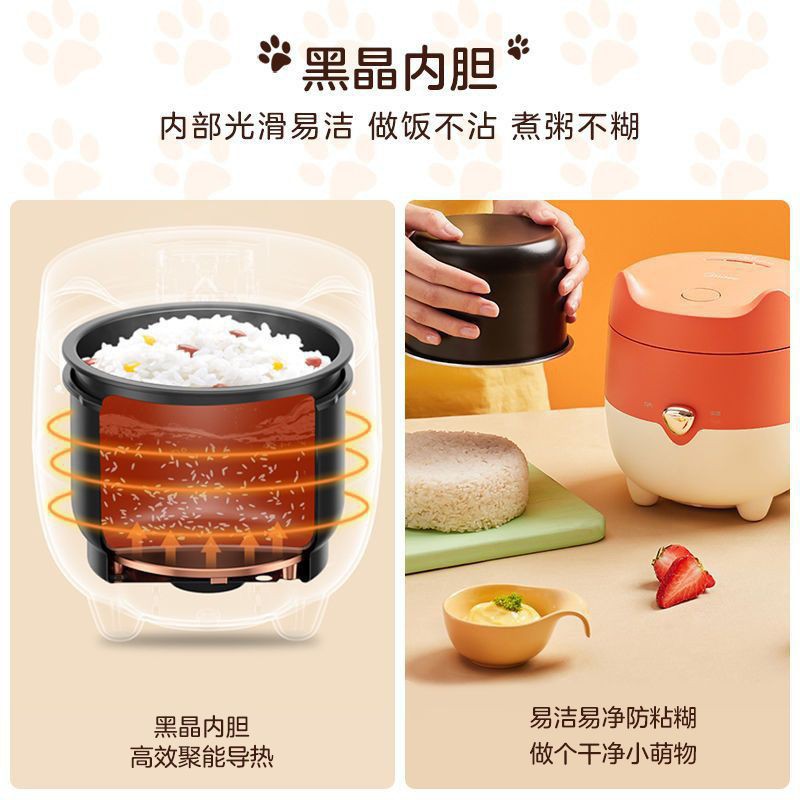 黑晶内胆

内部光滑易洁 做饭不沾 煮粥不糊

黑晶内胆
高效聚能导热

易洁易净防粘糊
做个干净小萌物