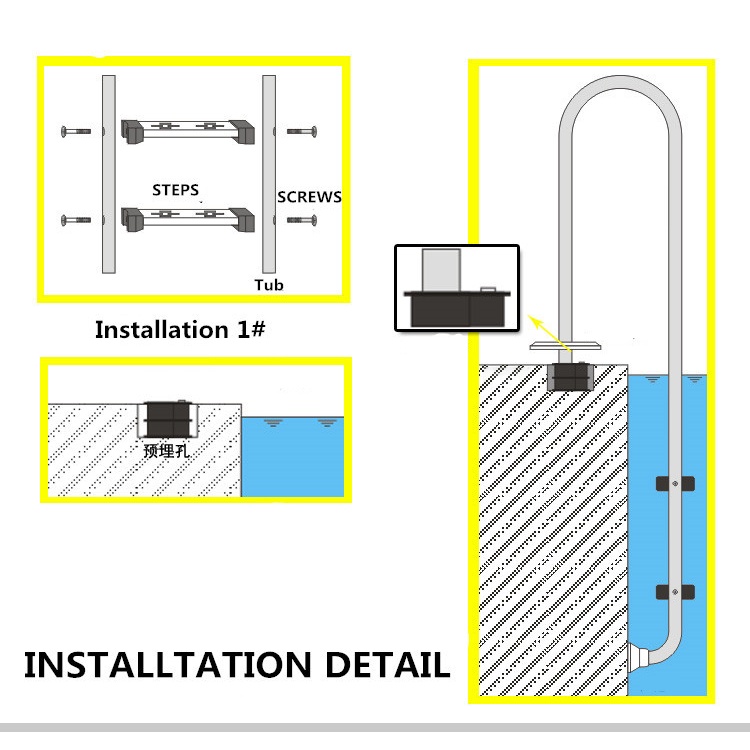 STEPS

SCREWS

Tub

Installation 1#

预埋孔

INSTALLTATION DETAIL