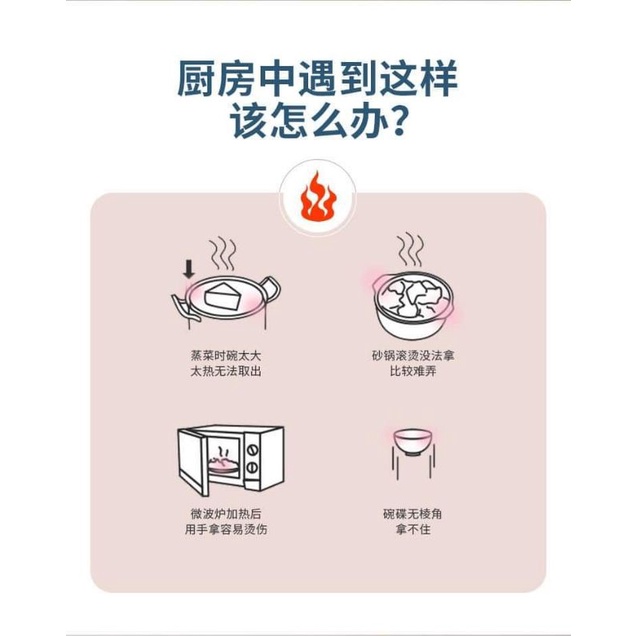 厨房中遇到这样
该怎么办?

蒸菜时碗太大
太热无法取出

砂锅滚烫没法拿
比较难弄

微波炉加热后
用手拿容易烫伤

碗碟无棱角
拿不住