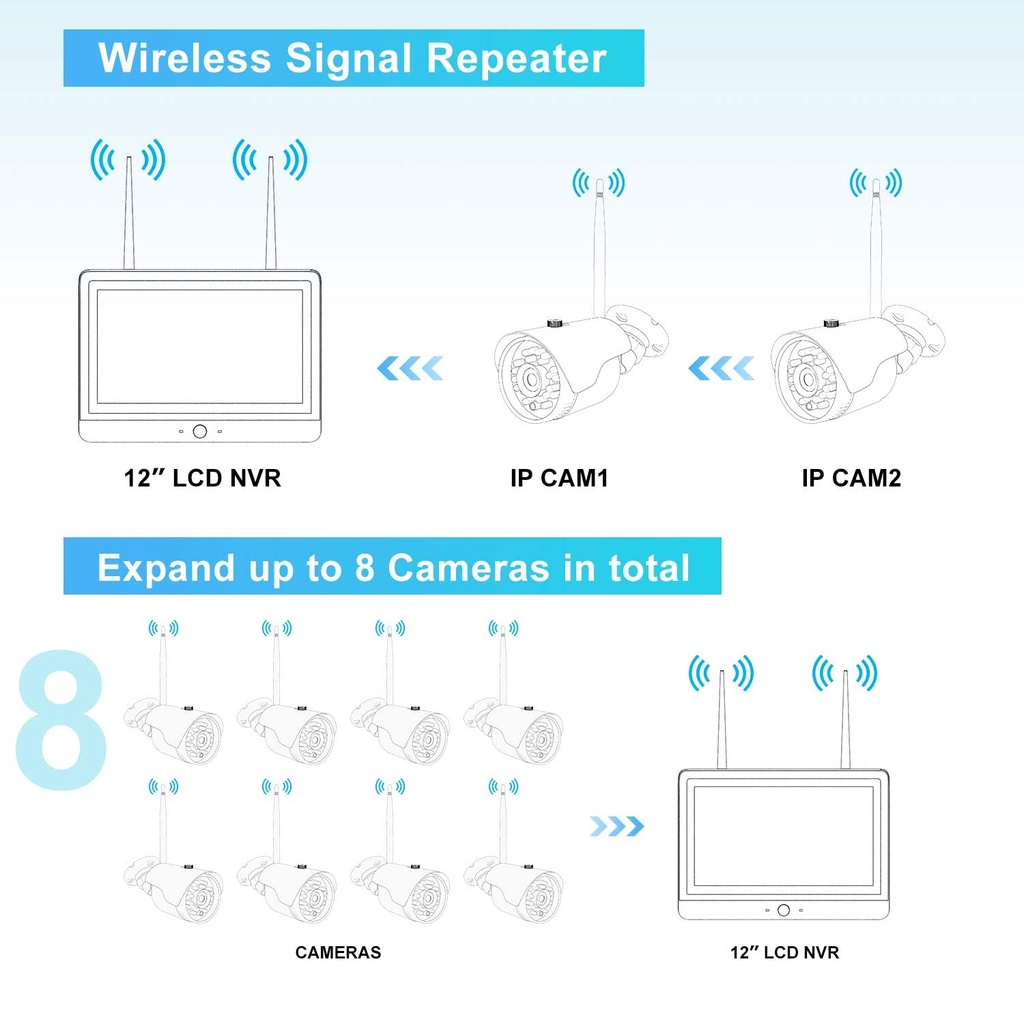 Wireless Signal Repeater

12″ LCD NVR

IP CAM1

IP CAM2

Expand up to 8 Cameras in total

8

CAMERAS

12″ LCD NVR