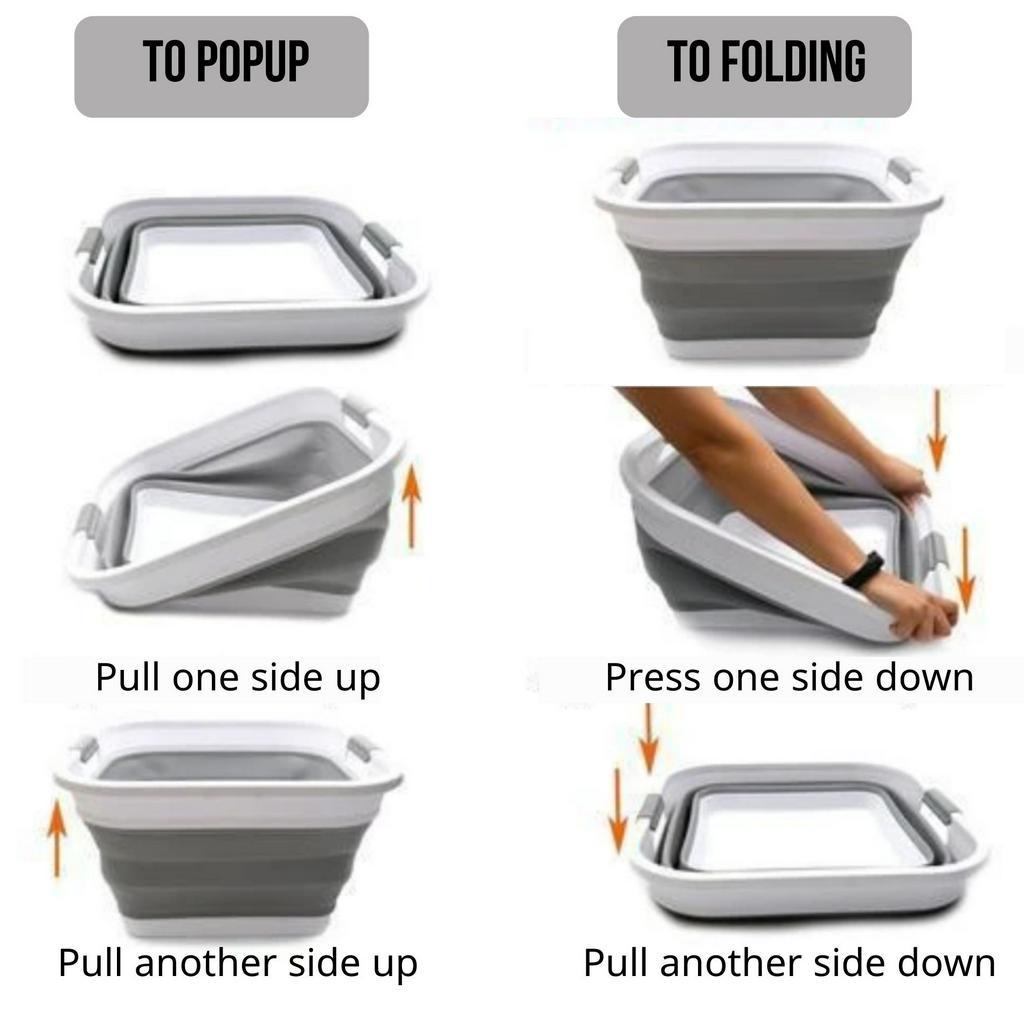 TO POPUP

Pull one side up

Pull another side up

TO FOLDING

Press one side down

Pull another side down